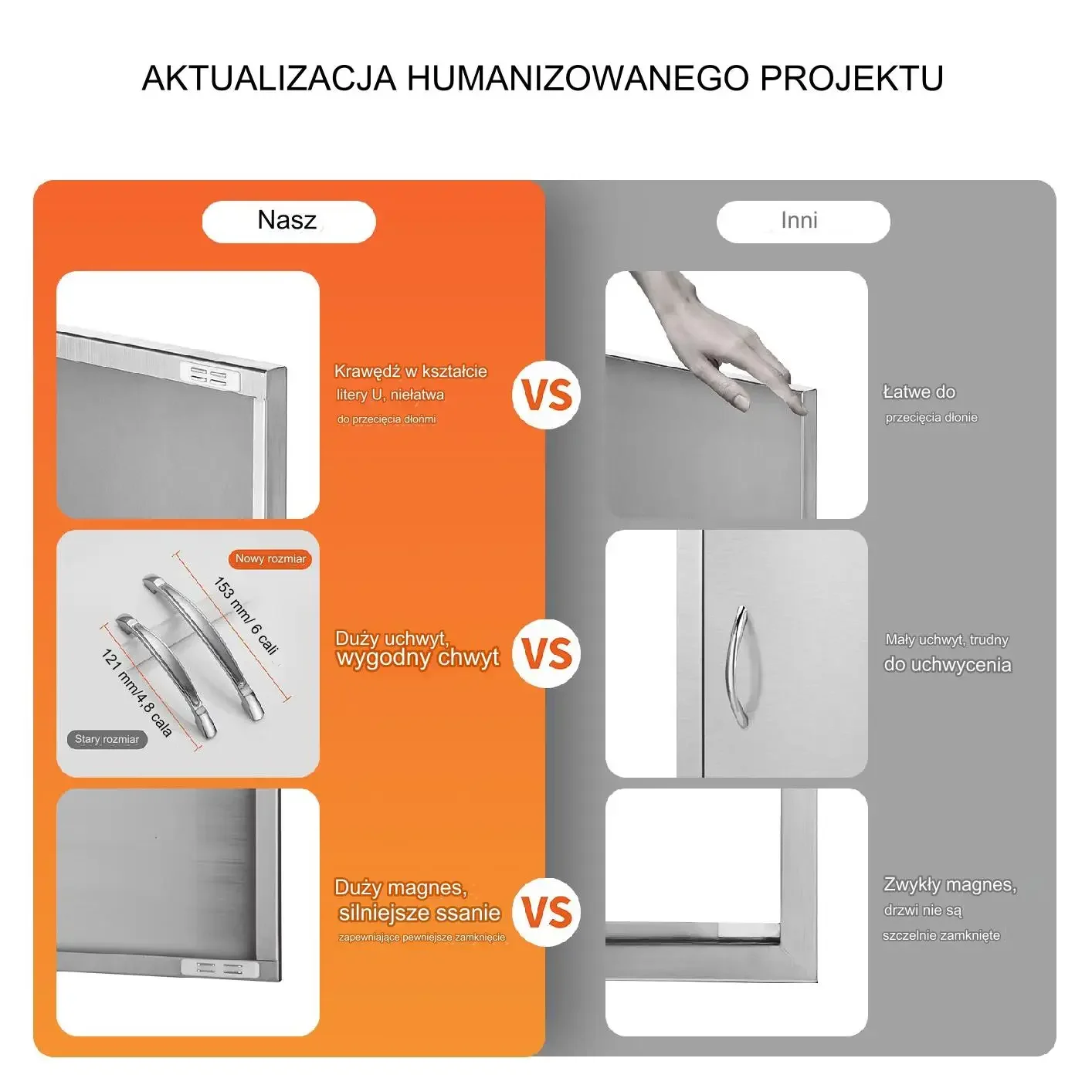 AKTUALIZACJA HUMANIZOWANEGO PROJEKTU

Nasz

Inni

Krawędź w kształcie litery U, niełatwa do przecięcia dłońmi

VS

Łatwe do przecięcia dłonie

Nowy rozmiar

153 mm/ 6 cali

121 mm/4,8 cala

Stary rozmiar

Duży uchwyt, wygodny chwyt

VS

Mały uchwyt, trudny do uchwycenia

Duży magnes, silniejsze ssanie

zapewniające pewniejsze zamknięcie

VS

Zwykły magnes, drzwi nie są szczelnie zamknięte