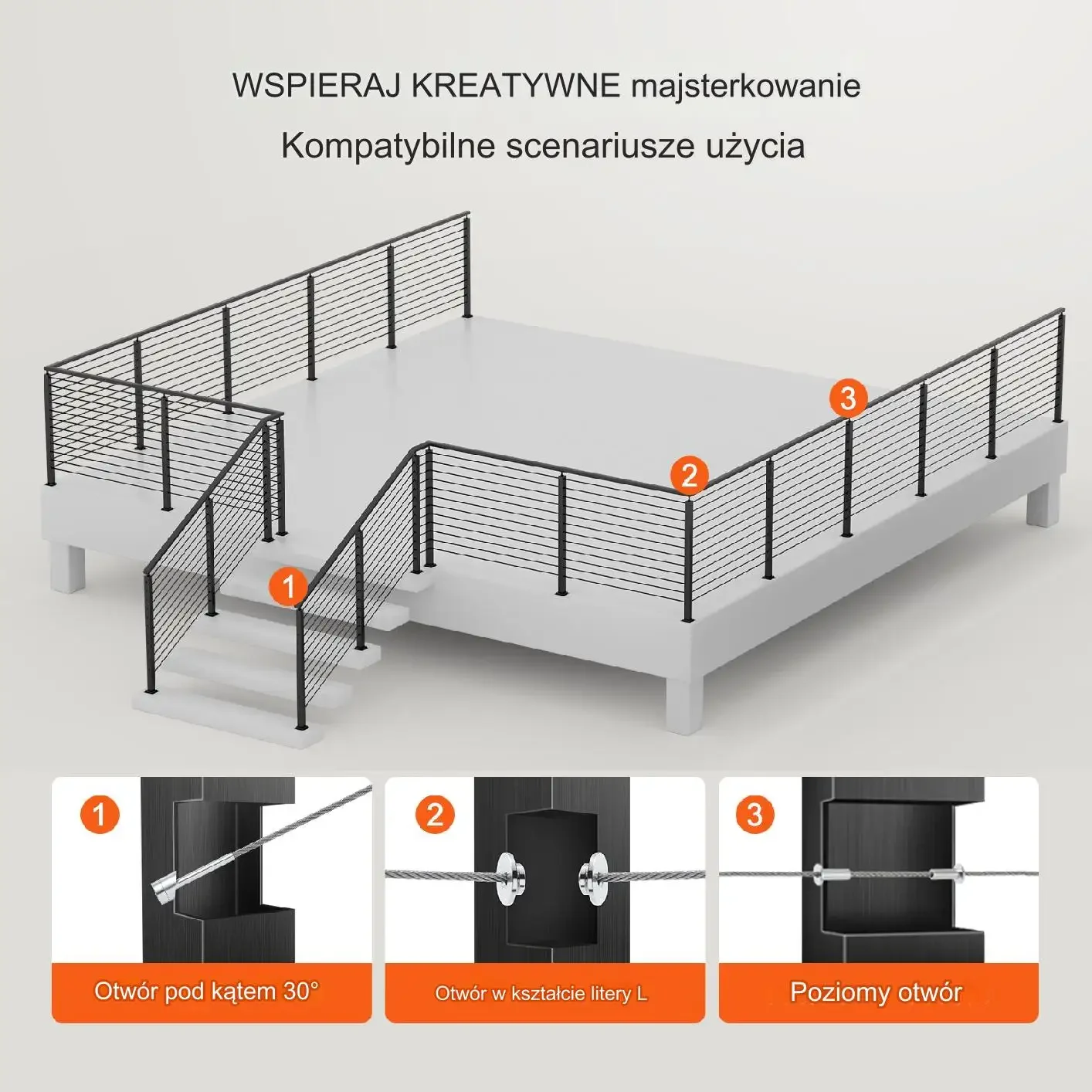 WSPIERAJ KREATYWNE majsterkowanie

Kompatybilne scenariusze użycia

3

2

1

1

Otwór pod kątem 30°

2

Otwór w kształcie litery L

3

Poziomy otwór