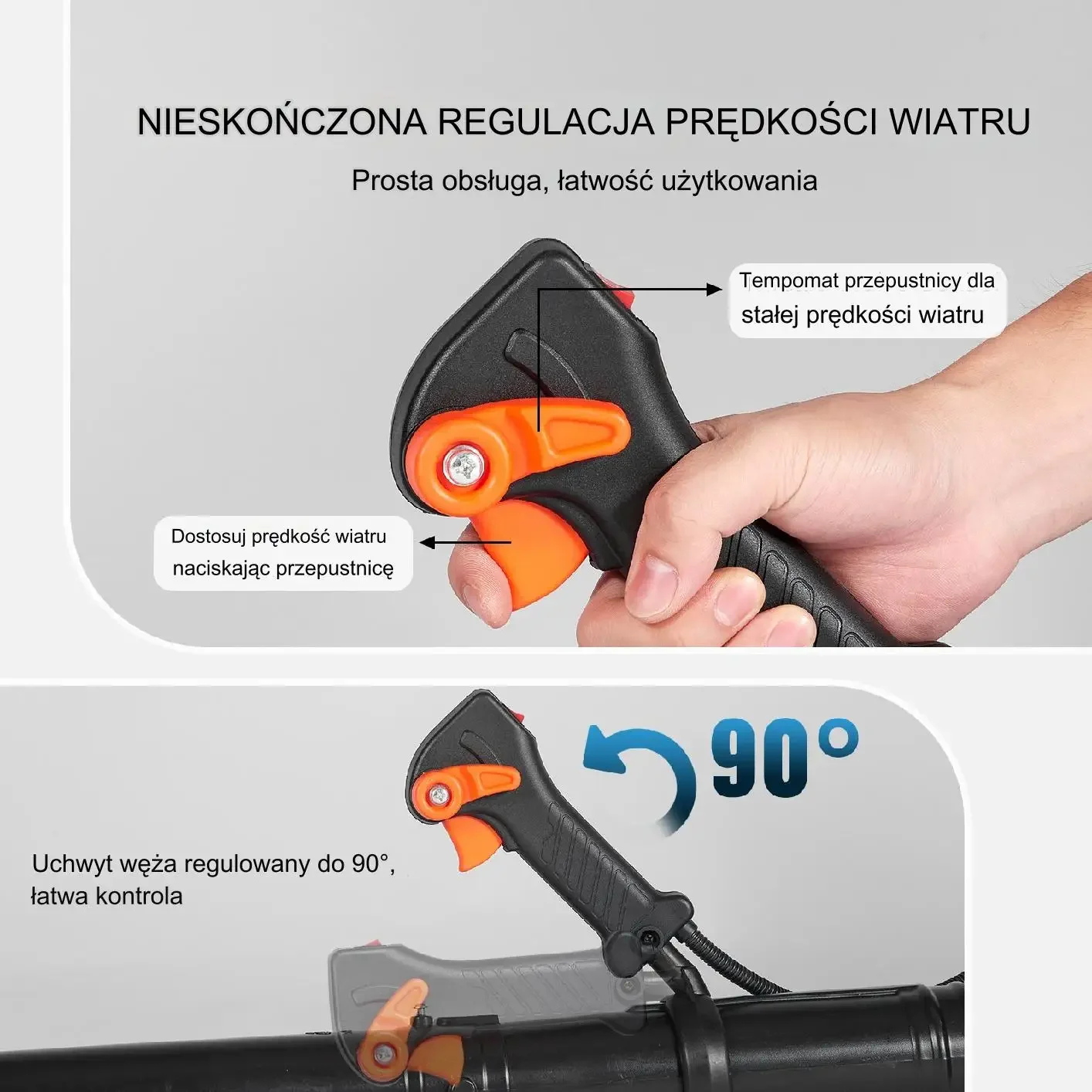 NIESKOŃCZONA REGULACJA PRĘDKOŚCI WIATRU

Prosta obsługa, łatwość użytkowania

Tempomat przepustnicy dla stałej prędkości wiatru

Dostosuj prędkość wiatru naciskając przepustnicę

90°

Uchwyt węża regulowany do 90°, łatwa kontrola