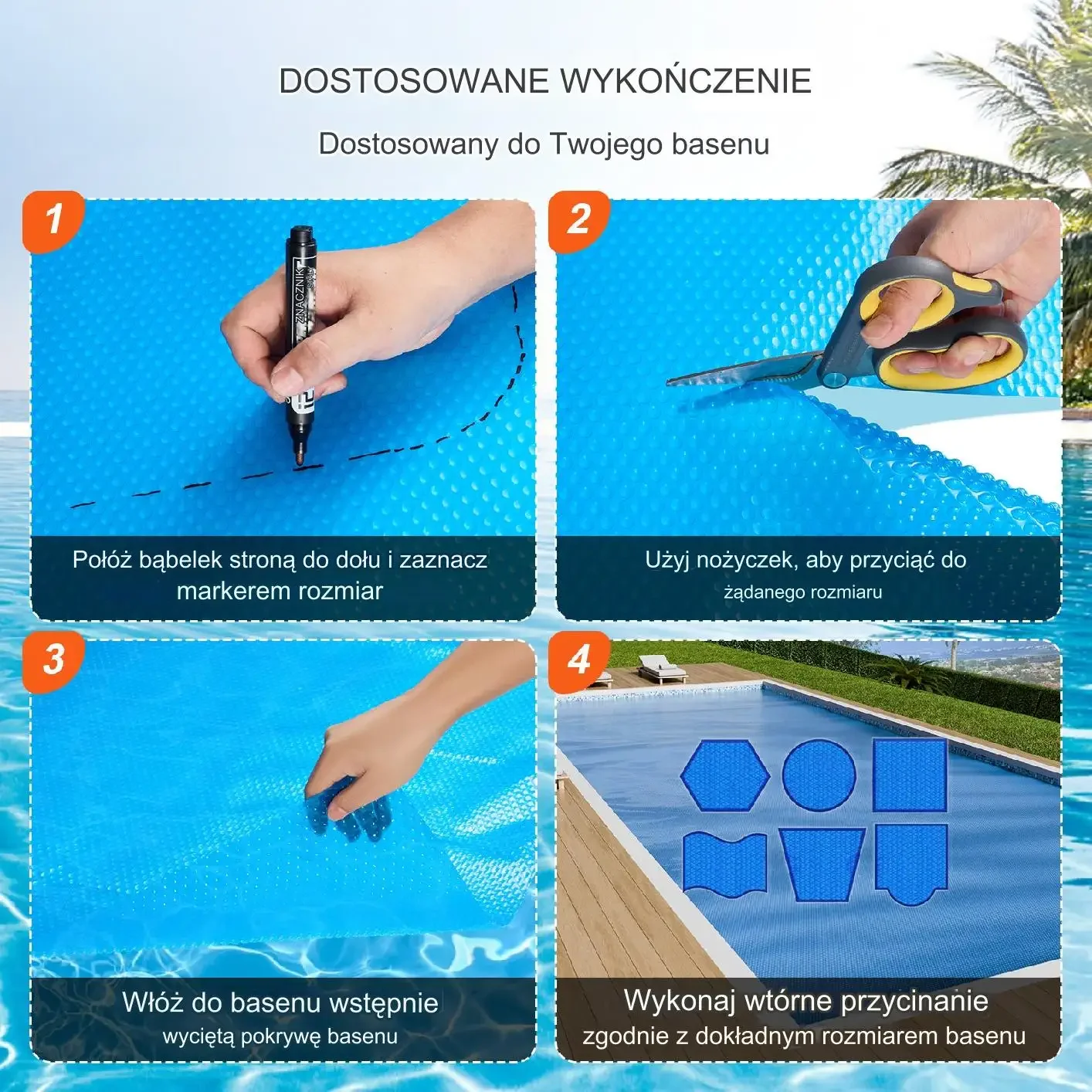 DOSTOSOWANE WYKOŃCZENIE

Dostosowany do Twojego basenu

1

ZNACZNIK

Połóż bąbelek stroną do dołu i zaznacz markerem rozmiar

2

Użyj nożyczek, aby przyciąć do żądanego rozmiaru

3

Włóż do basenu wstępnie wyciętą pokrywę basenu

4

Wykonaj wtórne przycinanie zgodnie z dokładnym rozmiarem basenu