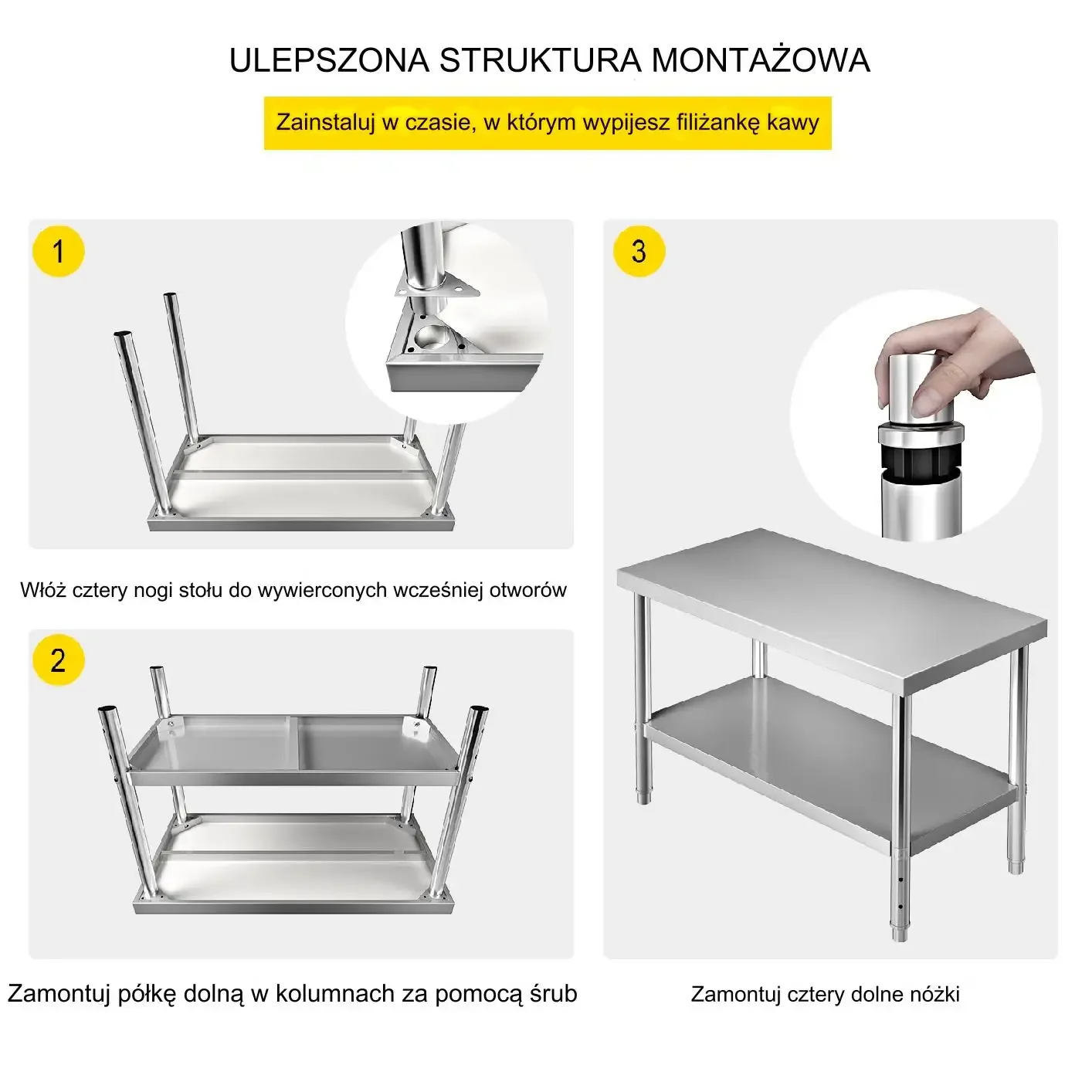 ULEPSZONA STRUKTURA MONTAŻOWA

Zainstaluj w czasie, w którym wypijesz filiżankę kawy

1

Włóż cztery nogi stołu do wywierconych wcześniej otworów

2

Zamontuj półkę dolną w kolumnach za pomocą śrub

3

Zamontuj cztery dolne nóżki