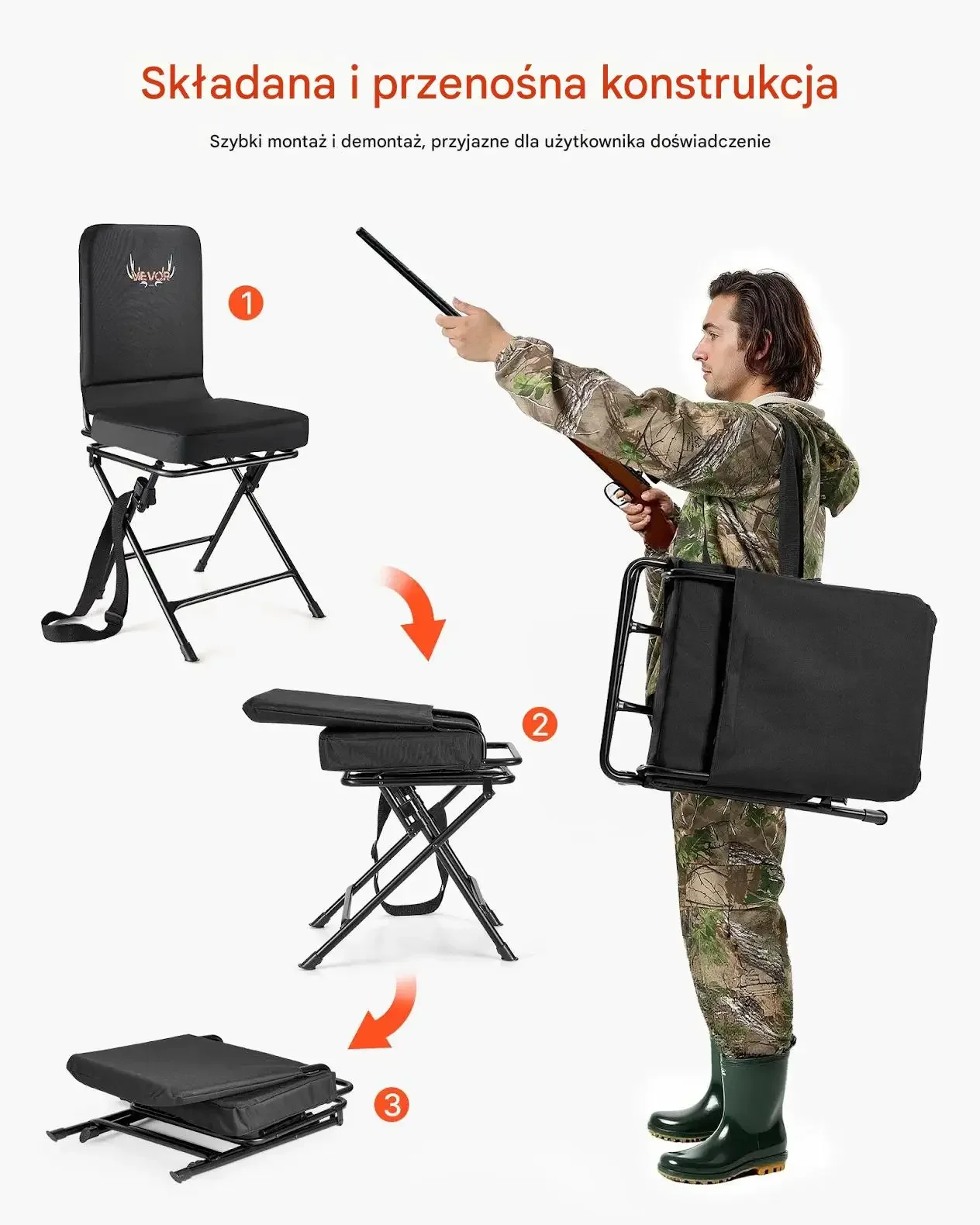 Składana i przenośna konstrukcja

Szybki montaż i demontaż, przyjazne dla użytkownika doświadczenie

VEVOR

1

2

3