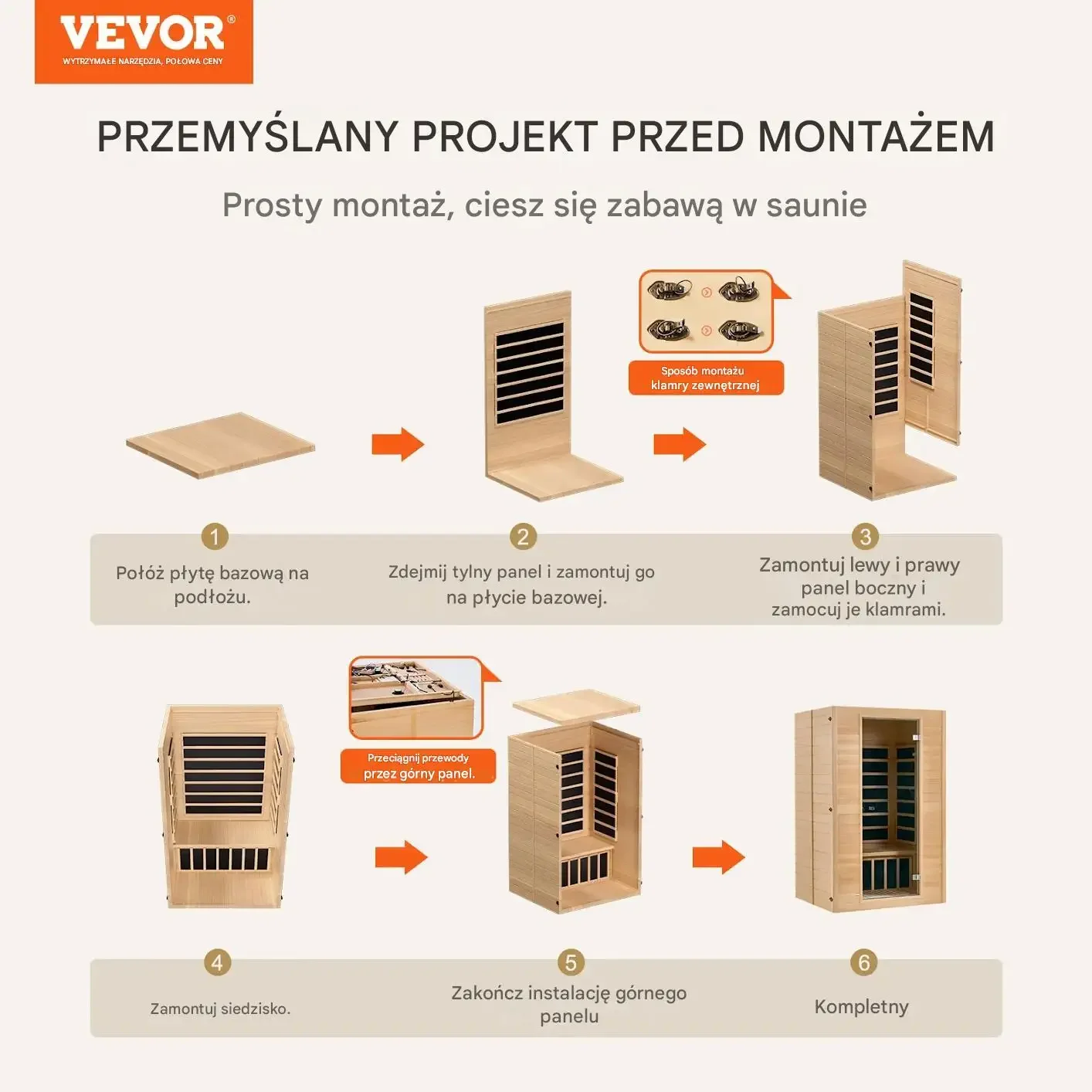 VEVOR®
WYTRZYMAŁE NARZĘDZIA, POŁOWA CENY

PRZEMYŚLANY PROJEKT PRZED MONTAŻEM

Prosty montaż, ciesz się zabawą w saunie

Sposób montażu klamry zewnętrznej

1
Połóż płytę bazową na podłożu.

2
Zdejmij tylny panel i zamontuj go na płycie bazowej.

3
Zamontuj lewy i prawy panel boczny i zamocuj je klamrami.

Przeciągnij przewody przez górny panel.

4
Zamontuj siedzisko.

5
Zakończ instalację górnego panelu

6
Kompletny