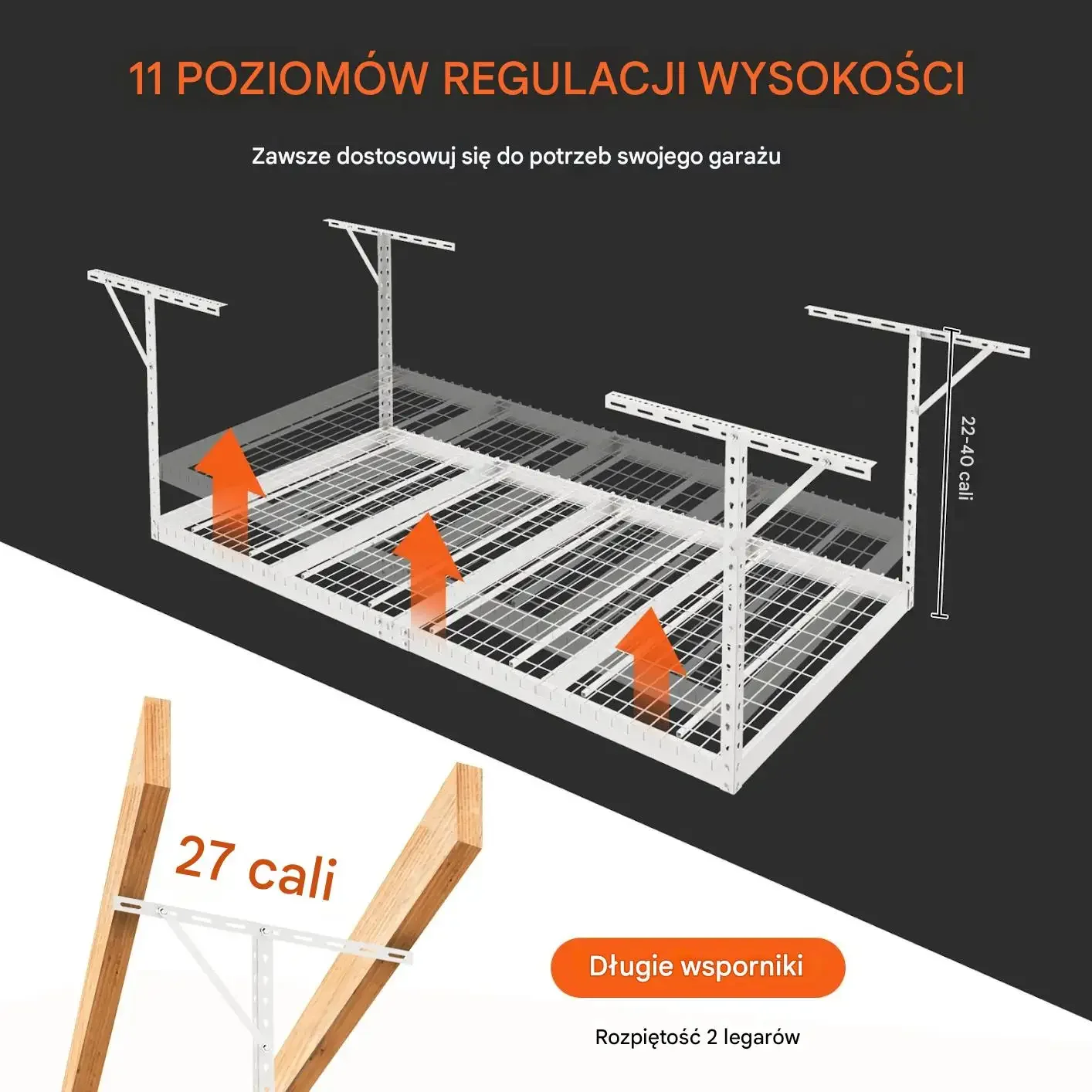 11 POZIOMÓW REGULACJI WYSOKOŚCI

Zawsze dostosowuj się do potrzeb swojego garażu

22-40 cali

27 cali

Długie wsporniki

Rozpiętość 2 legarów