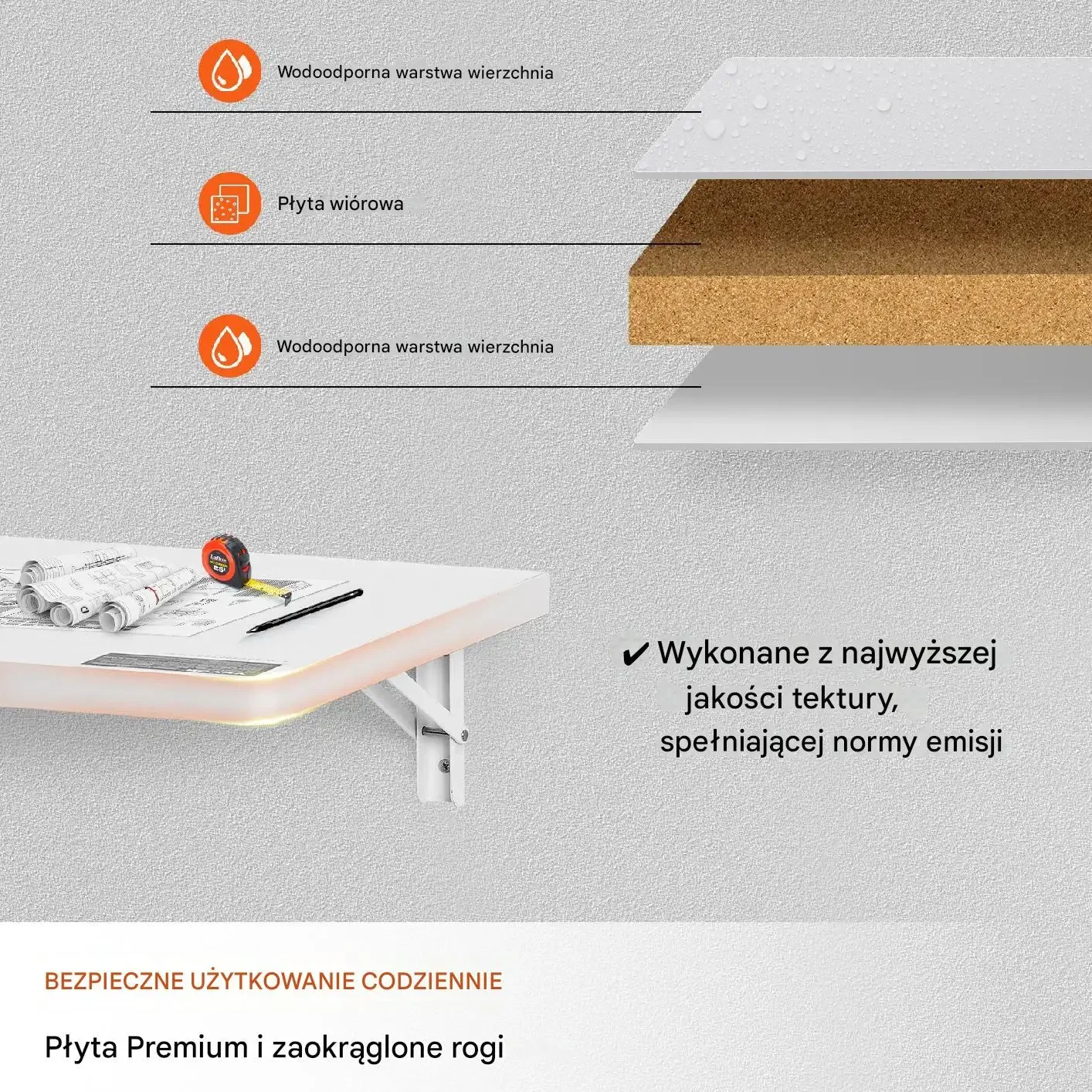 Wodoodporna warstwa wierzchnia

Płyta wiórowa

Wodoodporna warstwa wierzchnia

✔ Wykonane z najwyższej jakości tektury, spełniającej normy emisji

BEZPIECZNE UŻYTKOWANIE CODZIENNIE

Płyta Premium i zaokrąglone rogi