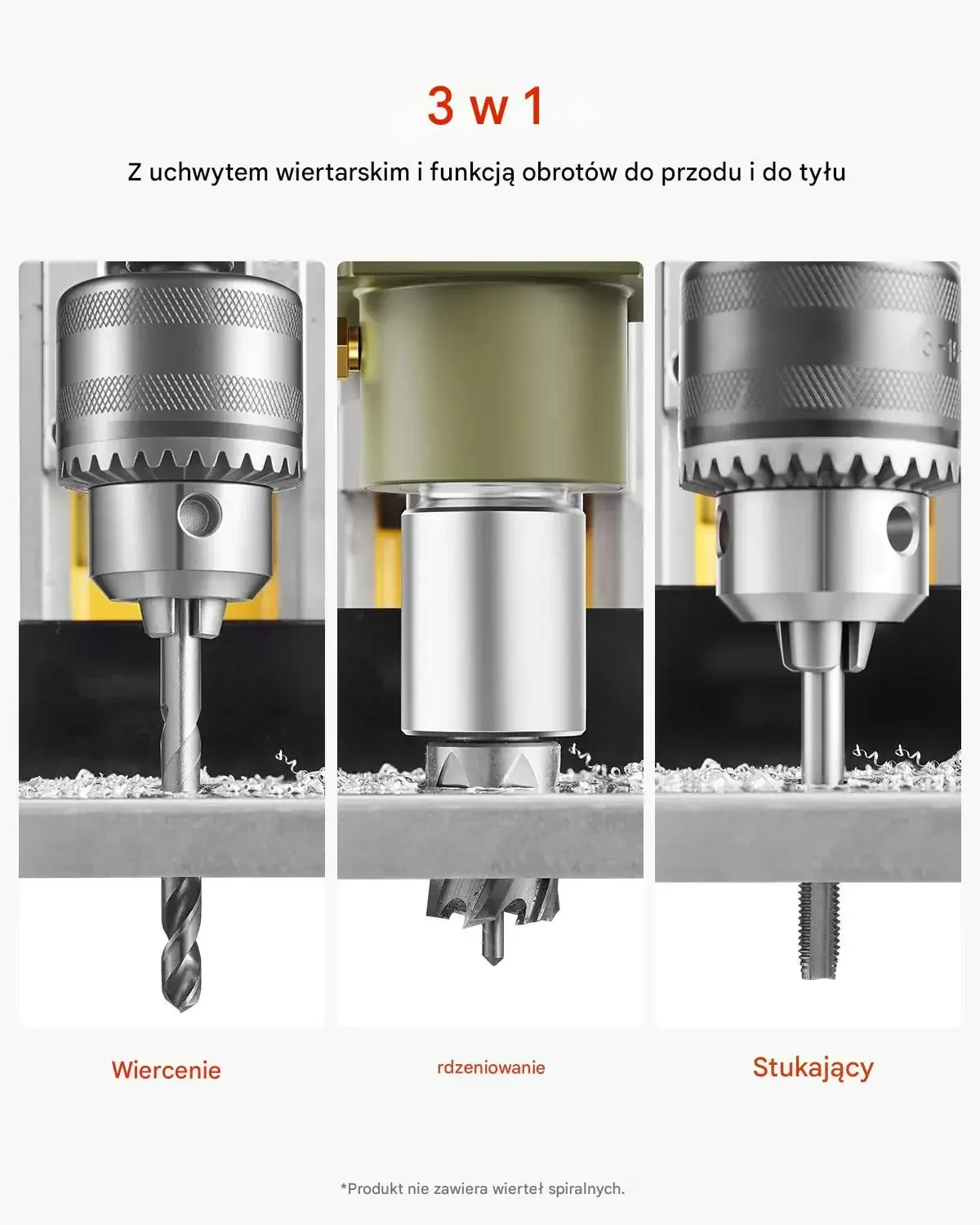 3 w 1

Z uchwytem wiertarskim i funkcją obrotów do przodu i do tyłu

Wiercenie

rdzeniowanie

Stukający

*Produkt nie zawiera wierteł spiralnych.