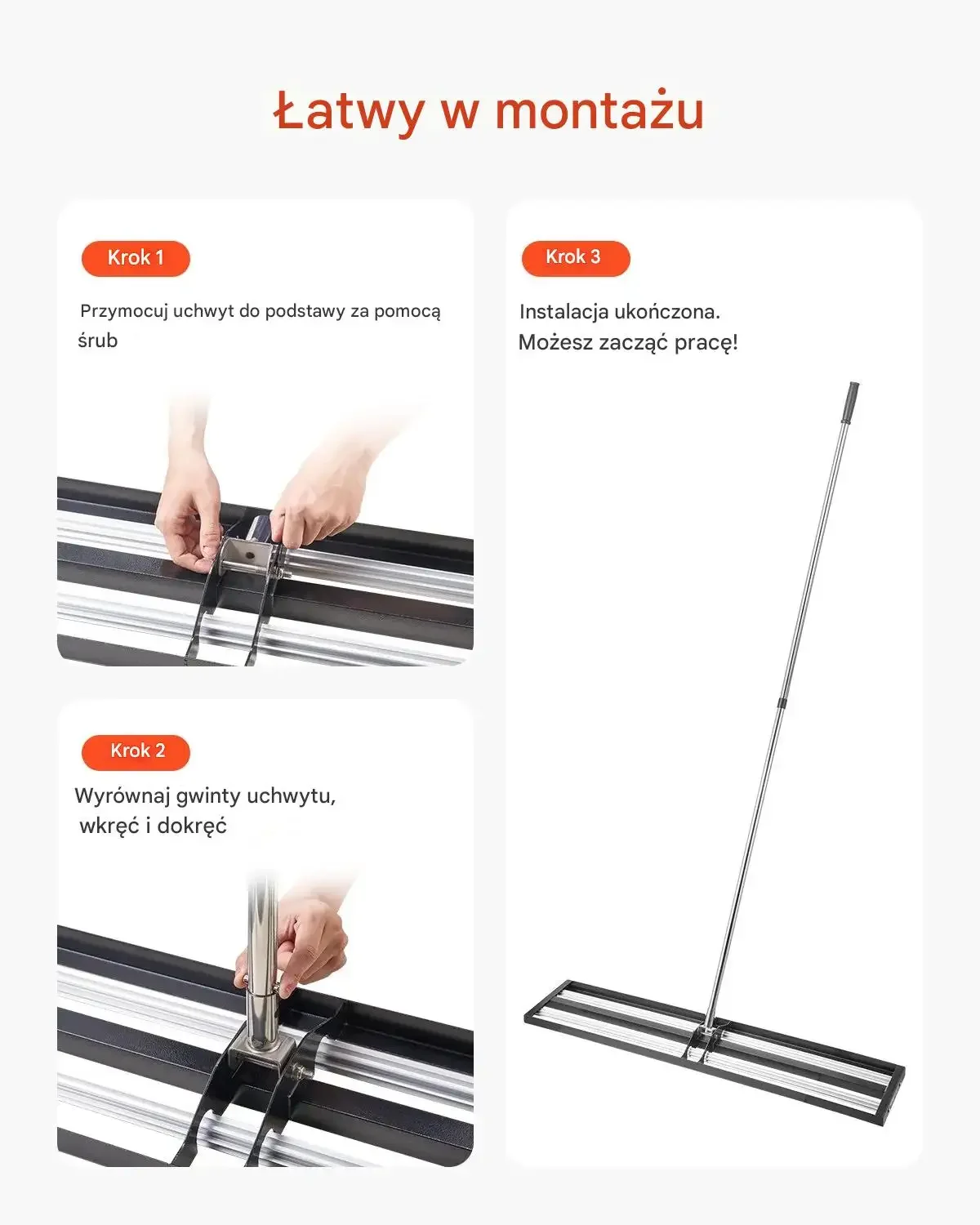 Łatwy w montażu

Krok 1

Przymocuj uchwyt do podstawy za pomocą śrub

Krok 2

Wyrównaj gwinty uchwytu, wkręć i dokręć

Krok 3

Instalacja ukończona. Możesz zacząć pracę!