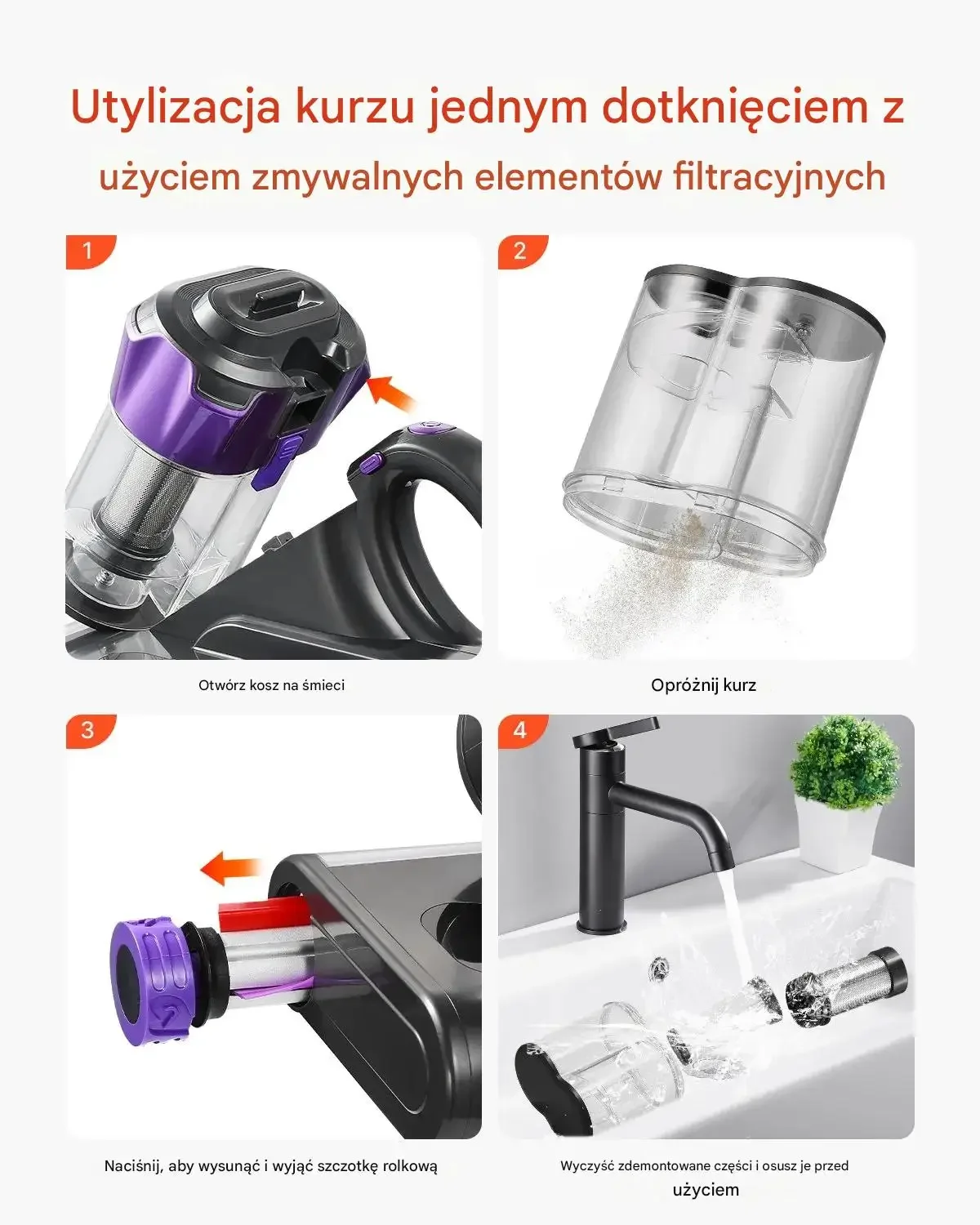 Utylizacja kurzu jednym dotknięciem z użyciem zmywalnych elementów filtracyjnych

1

Otwórz kosz na śmieci

2

Opróżnij kurz

3

Naciśnij, aby wysunąć i wyjąć szczotkę rolkową

4

Wyczyść zdemontowane części i osusz je przed użyciem