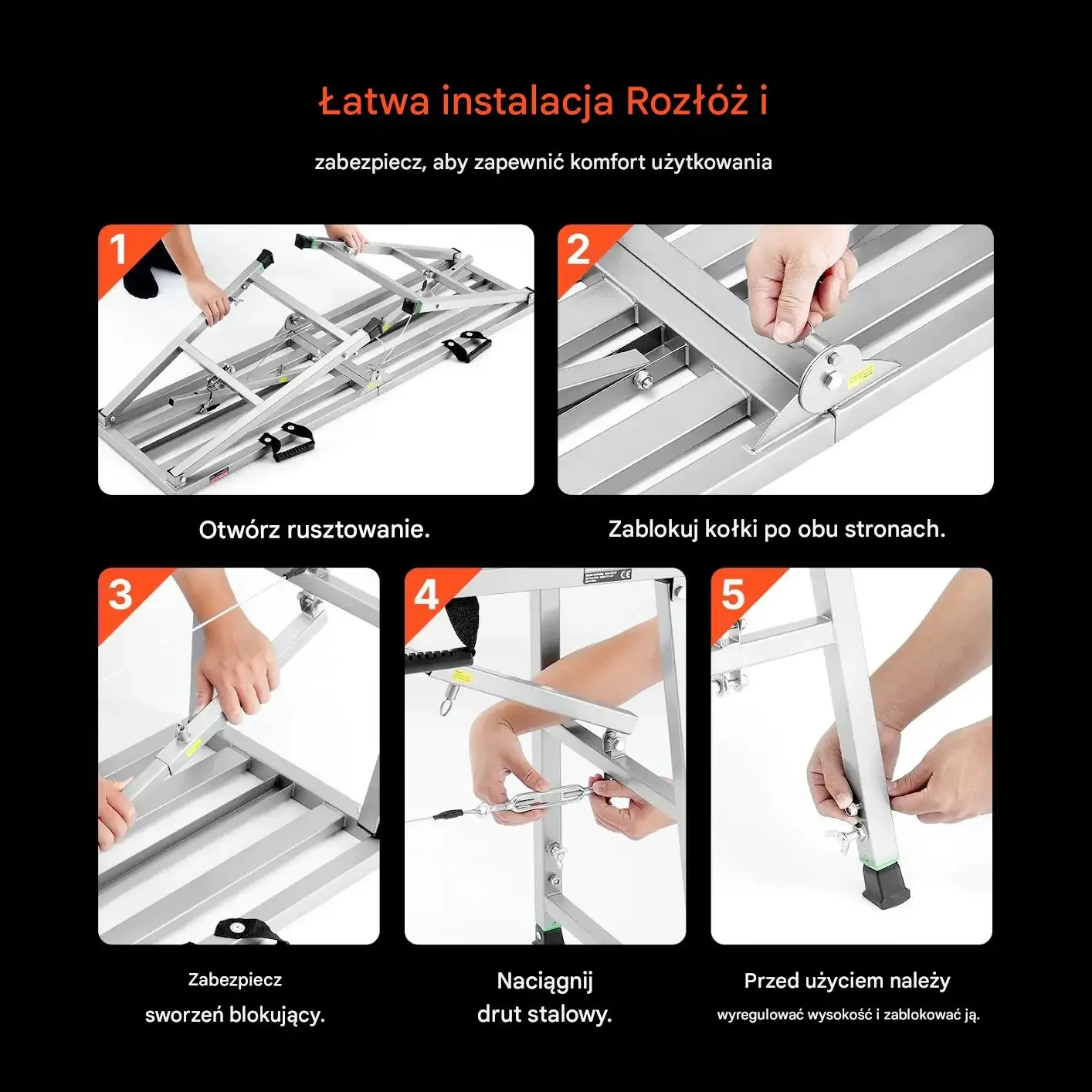 Łatwa instalacja Rozłóż i

zabezpiecz, aby zapewnić komfort użytkowania

1

Otwórz rusztowanie.

2

Zablokuj kołki po obu stronach.

3

Zabezpiecz sworzeń blokujący.

4

Naciągnij drut stalowy.

5

Przed użyciem należy wyregulować wysokość i zablokować ją.