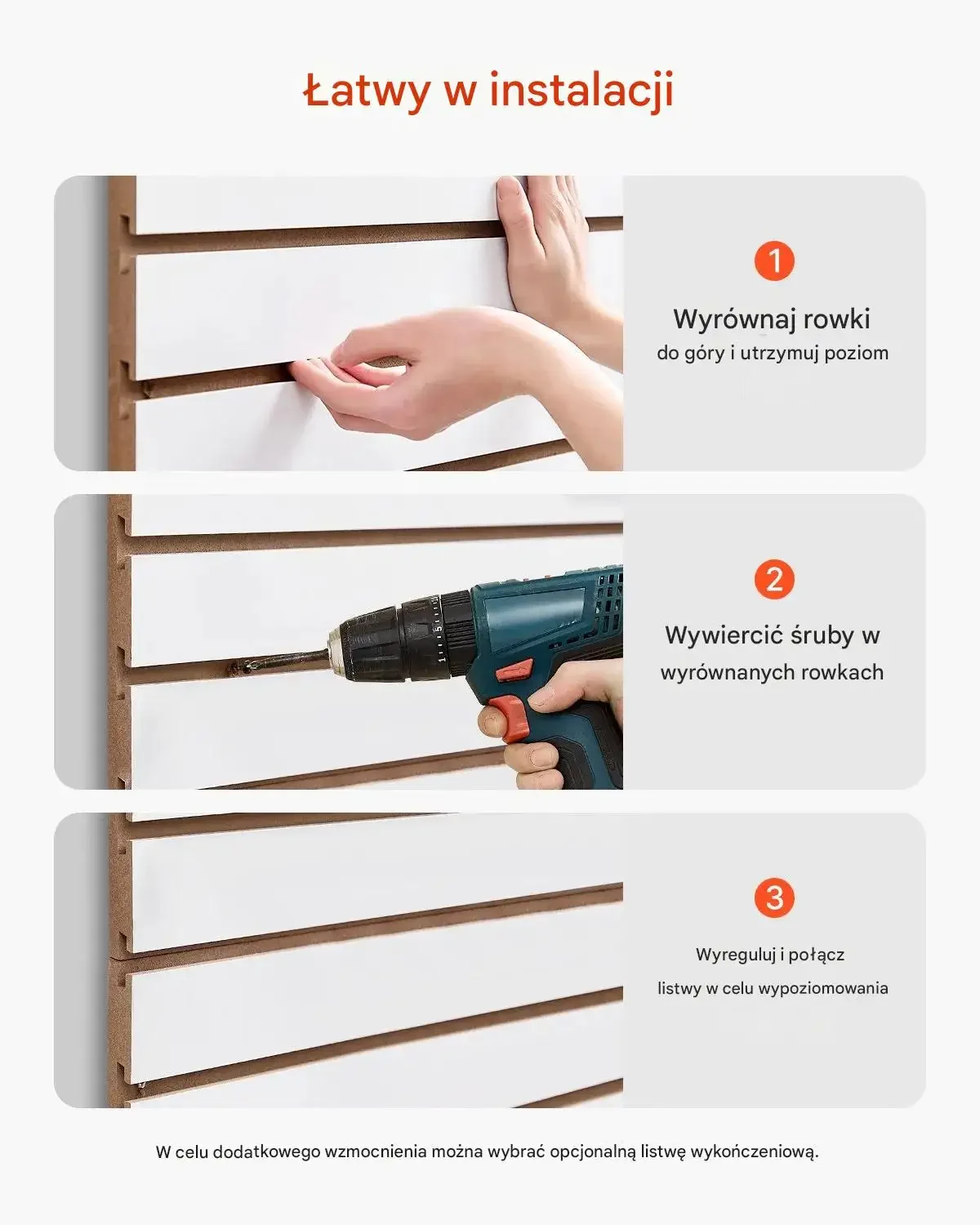 Łatwy w instalacji

1

Wyrównaj rowki
do góry i utrzymuj poziom

2

Wywiercić śruby w wyrównanych rowkach

3

Wyreguluj i połącz listwy w celu wypoziomowania

W celu dodatkowego wzmocnienia można wybrać opcjonalną listwę wykończeniową.