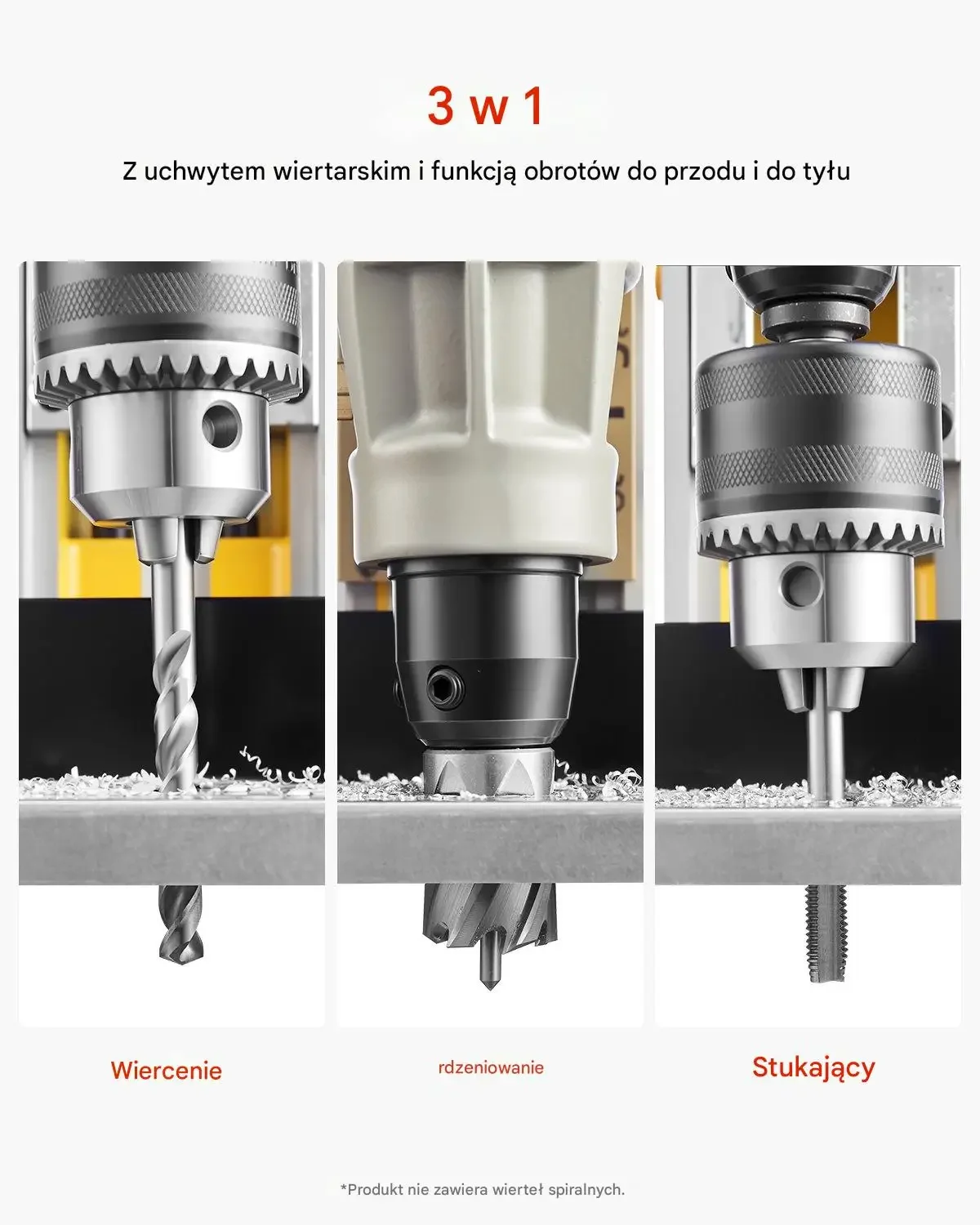 3 w 1

Z uchwytem wiertarskim i funkcją obrotów do przodu i do tyłu

Wiercenie

rdzeniowanie

Stukający

*Produkt nie zawiera wierteł spiralnych.