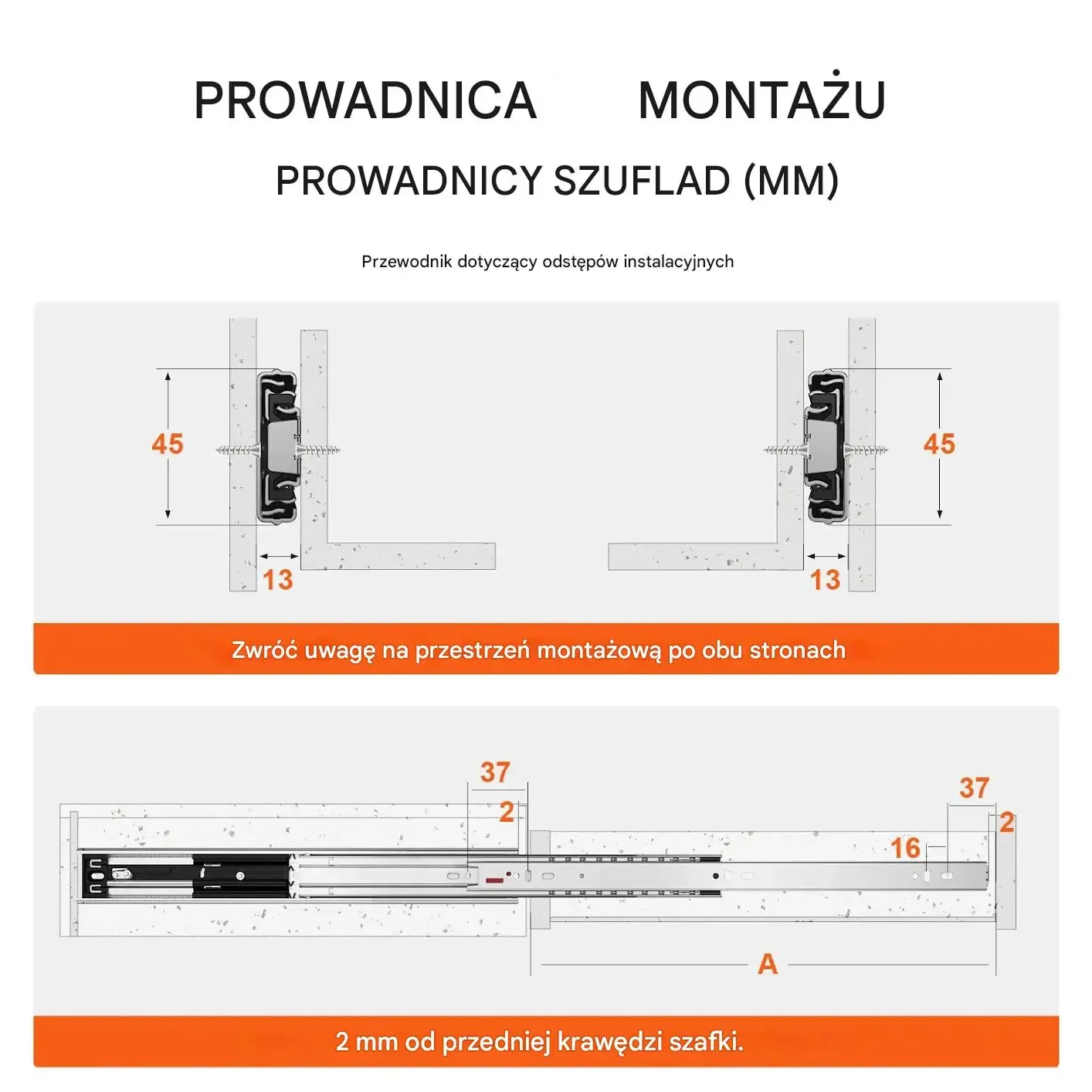 PROWADNICA MONTAŻU

PROWADNICY SZUFLAD (MM)

Przewodnik dotyczący odstępów instalacyjnych

45

13

45

13

Zwróć uwagę na przestrzeń montażową po obu stronach

37

2

37

2

16

A

2 mm od przedniej krawędzi szafki.