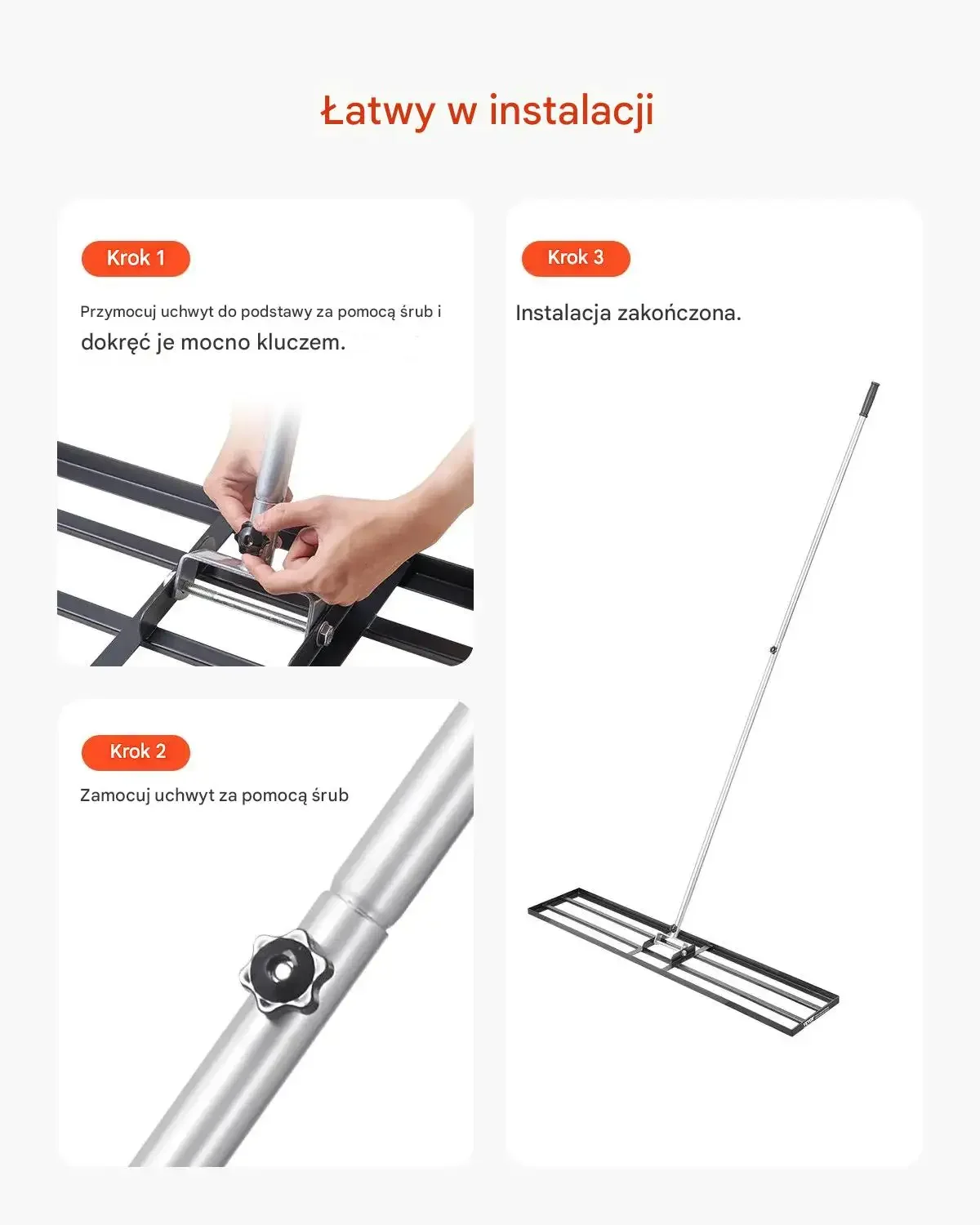 Łatwy w instalacji

Krok 1

Przymocuj uchwyt do podstawy za pomocą śrub i dokręć je mocno kluczem.

Krok 2

Zamocuj uchwyt za pomocą śrub

Krok 3

Instalacja zakończona.