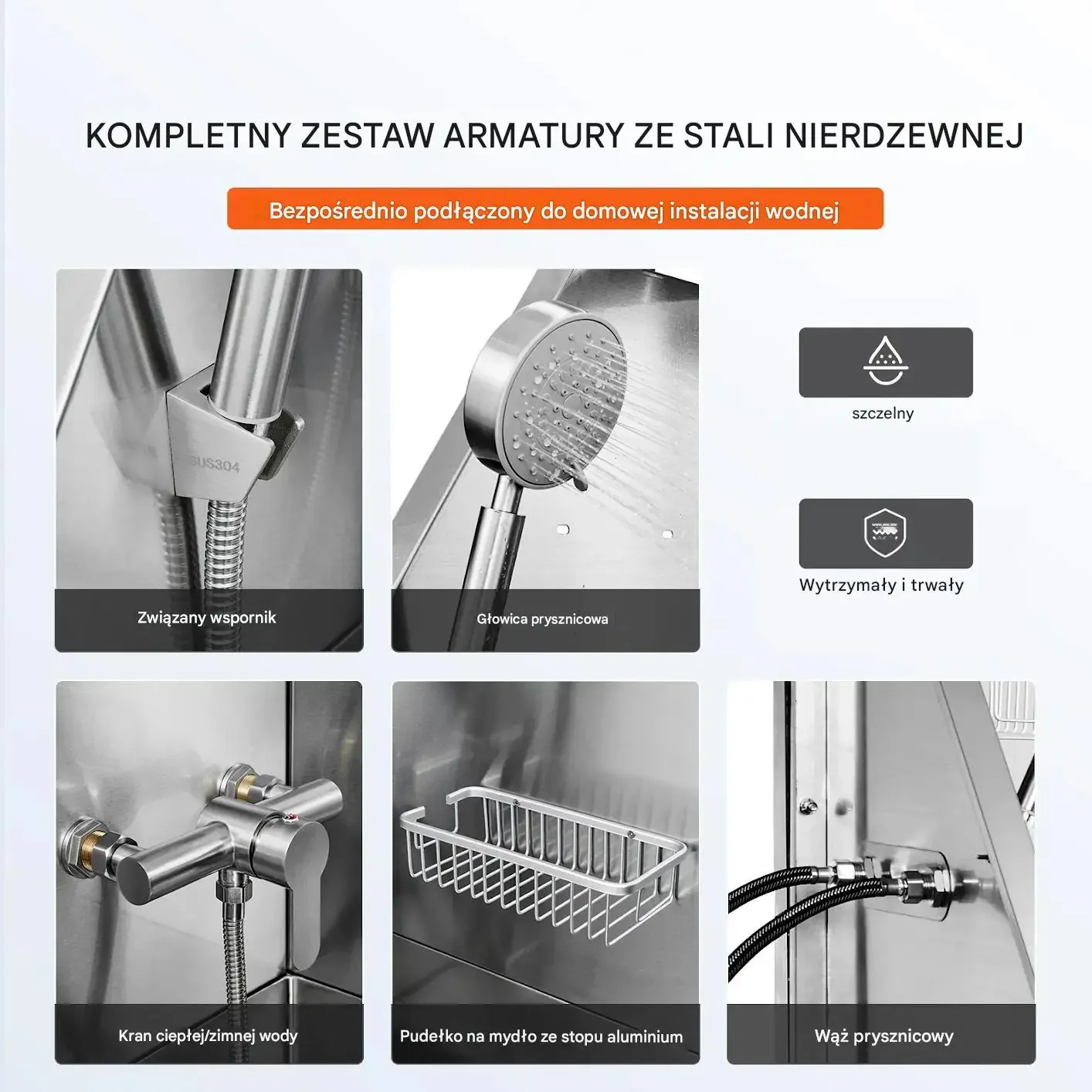 KOMPLETNY ZESTAW ARMATURY ZE STALI NIERDZEWNEJ

Bezpośrednio podłączony do domowej instalacji wodnej

SUS304

Związany wspornik

Głowica prysznicowa

szczelny

Wytrzymały i trwały

Kran ciepłej/zimnej wody

Pudełko na mydło ze stopu aluminium

Wąż prysznicowy