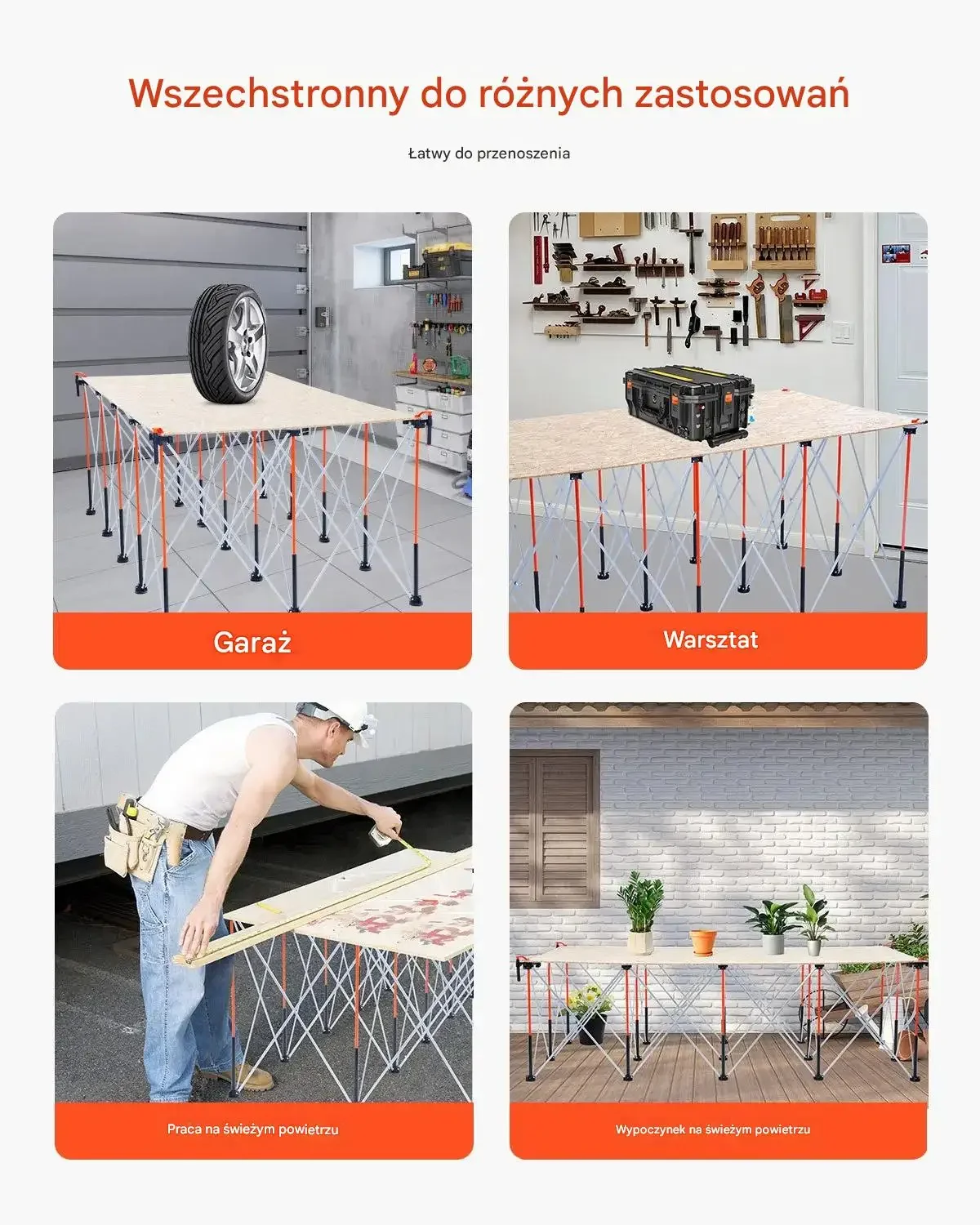 Wszechstronny do różnych zastosowań

Łatwy do przenoszenia

Garaż

Warsztat

Praca na świeżym powietrzu

Wypoczynek na świeżym powietrzu