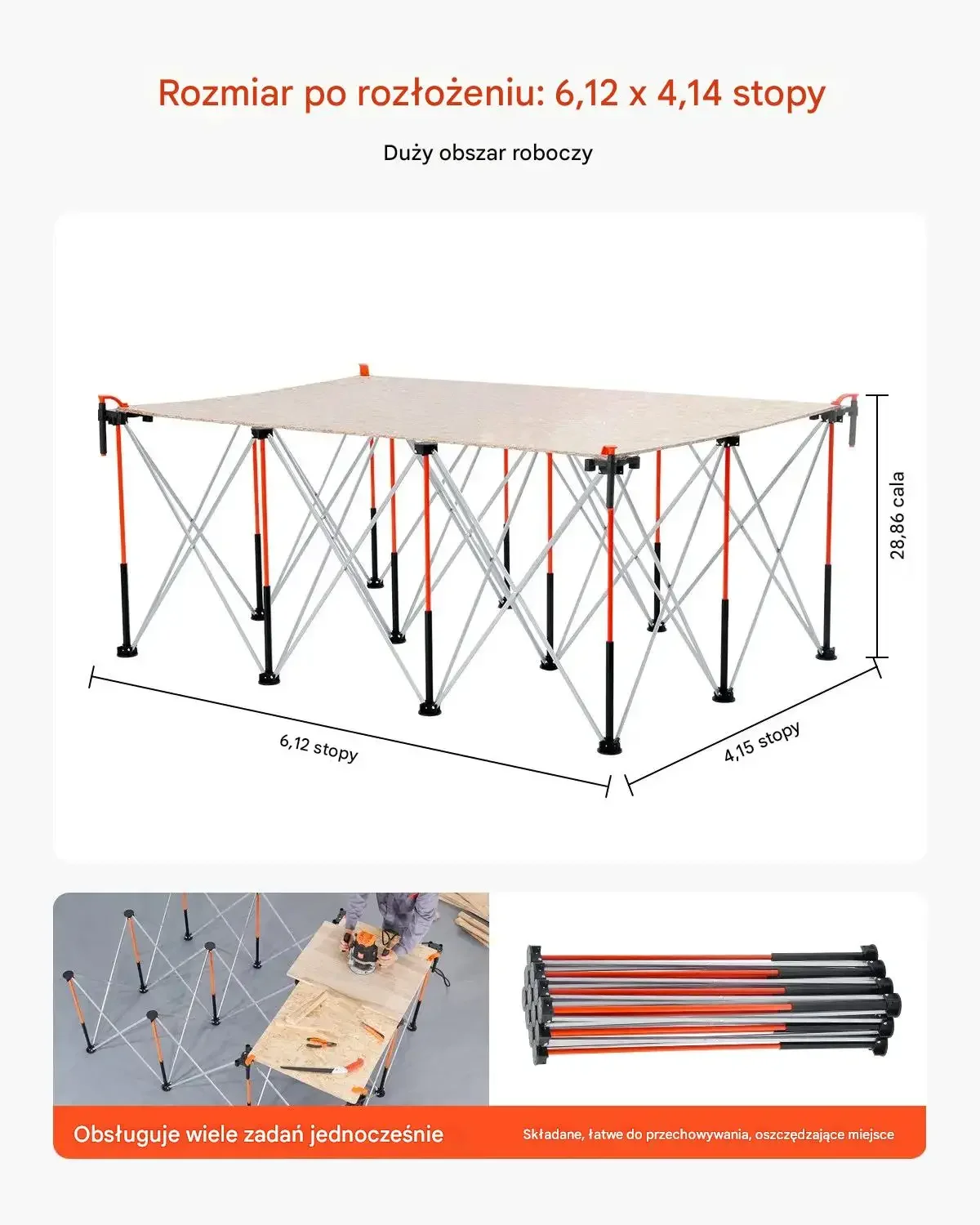 Rozmiar po rozłożeniu: 6,12 x 4,14 stopy

Duży obszar roboczy

28,86 cala

6,12 stopy

4,15 stopy

Obsługuje wiele zadań jednocześnie

Składane, łatwe do przechowywania, oszczędzające miejsce