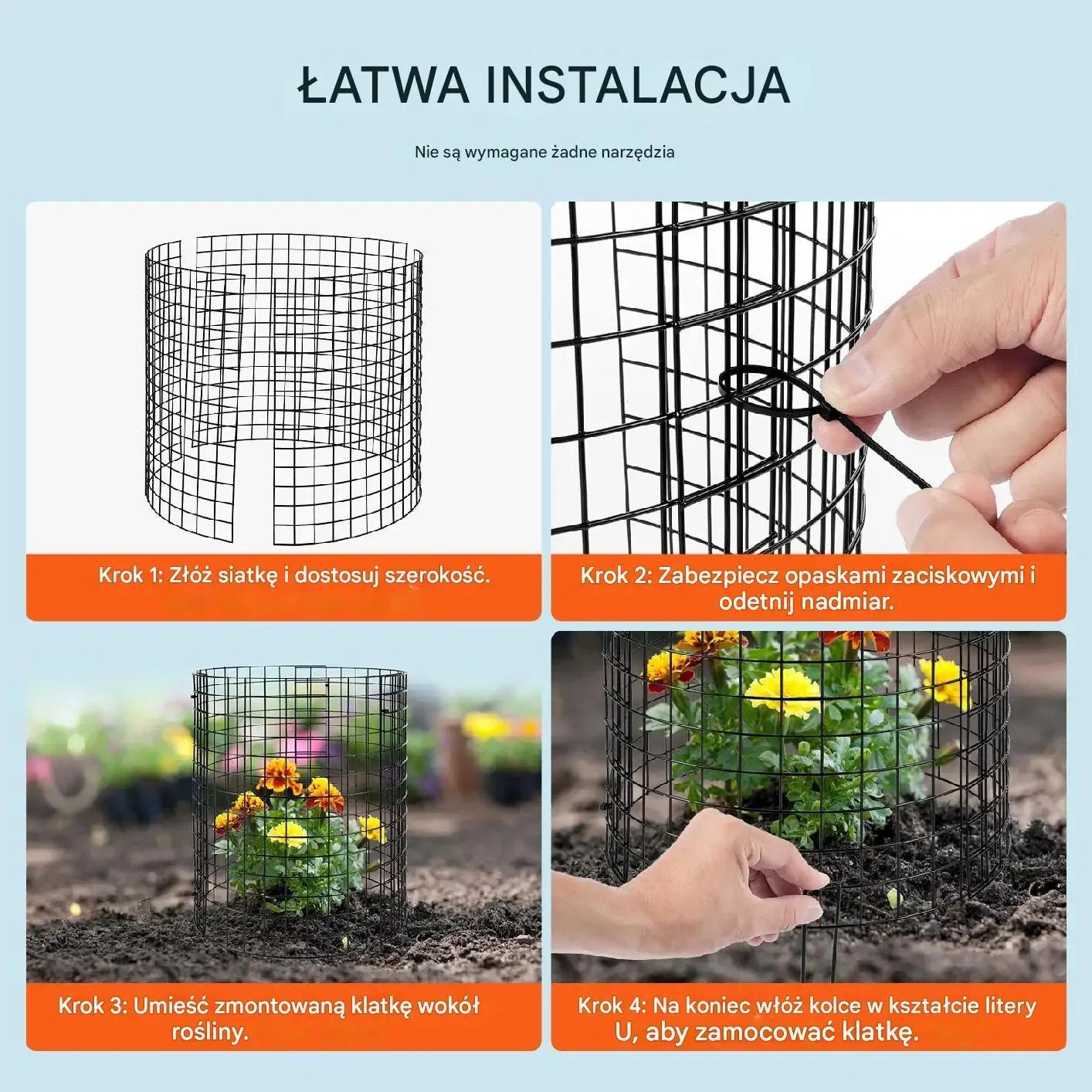 ŁATWA INSTALACJA

Nie są wymagane żadne narzędzia

Krok 1: Złóż siatkę i dostosuj szerokość.

Krok 2: Zabezpiecz opaskami zaciskowymi i odetnij nadmiar.

Krok 3: Umieść zmontowaną klatkę wokół rośliny.

Krok 4: Na koniec włóż kolce w kształcie litery U, aby zamocować klatkę.