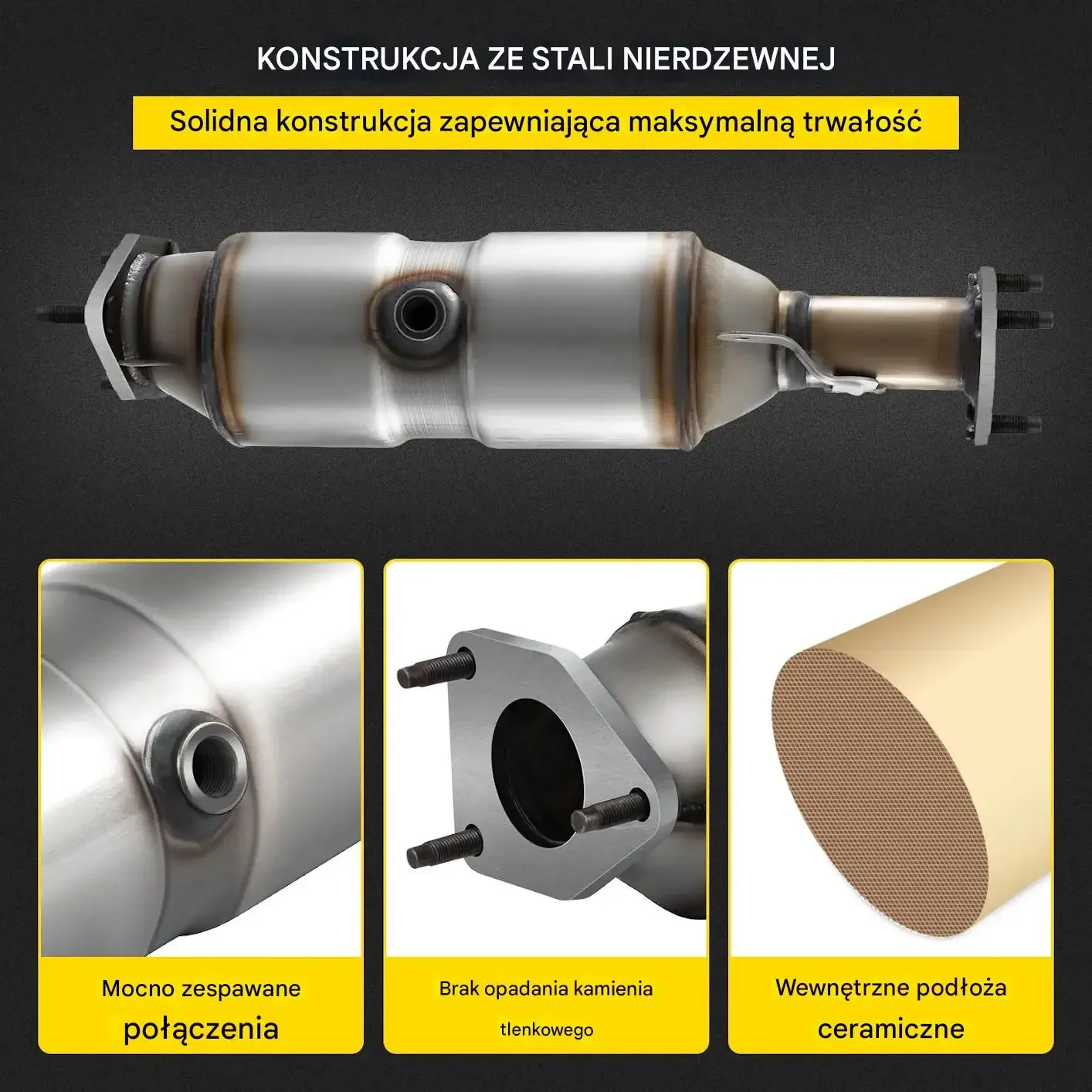 KONSTRUKCJA ZE STALI NIERDZEWNEJ

Solidna konstrukcja zapewniająca maksymalną trwałość

Mocno zespawane połączenia

Brak opadania kamienia tlenkowego

Wewnętrzne podłoża ceramiczne