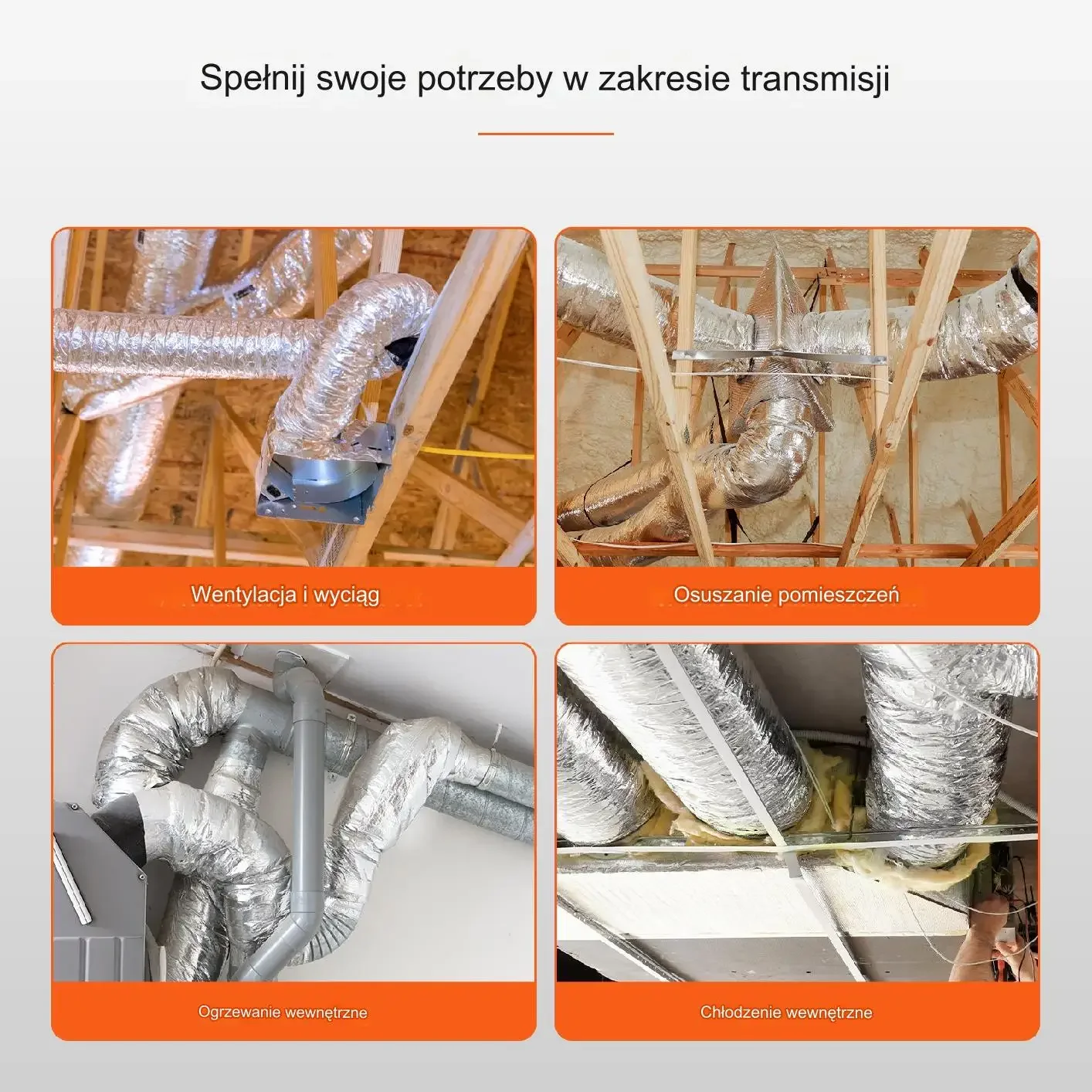 Spełnij swoje potrzeby w zakresie transmisji

Wentylacja i wyciąg

Osuszanie pomieszczeń

Ogrzewanie wewnętrzne

Chłodzenie wewnętrzne