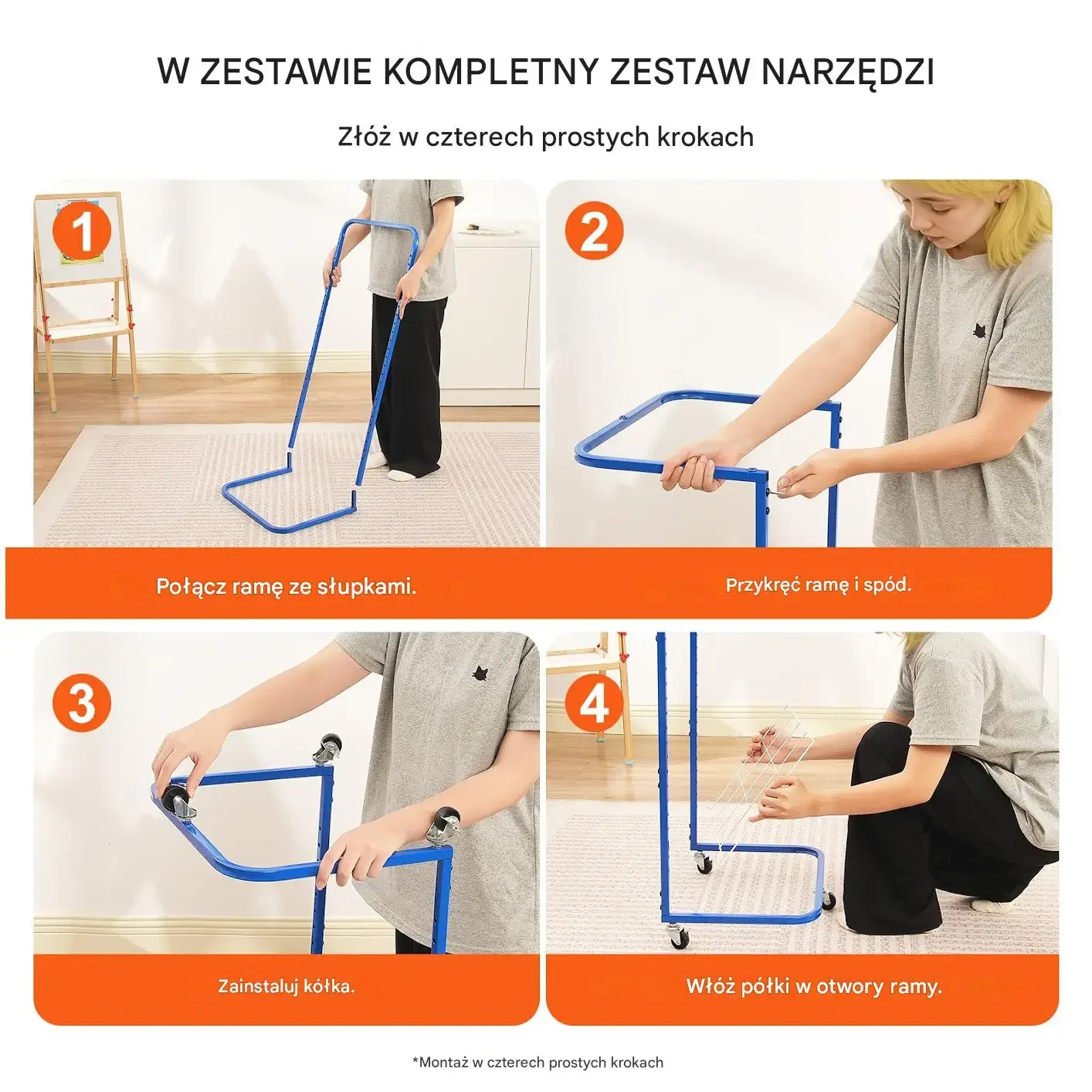 W ZESTAWIE KOMPLETNY ZESTAW NARZĘDZI

Złóż w czterech prostych krokach

1

Połącz ramę ze słupkami.

2

Przykręć ramę i spód.

3

Zainstaluj kółka.

4

Włóż półki w otwory ramy.

*Montaż w czterech prostych krokach