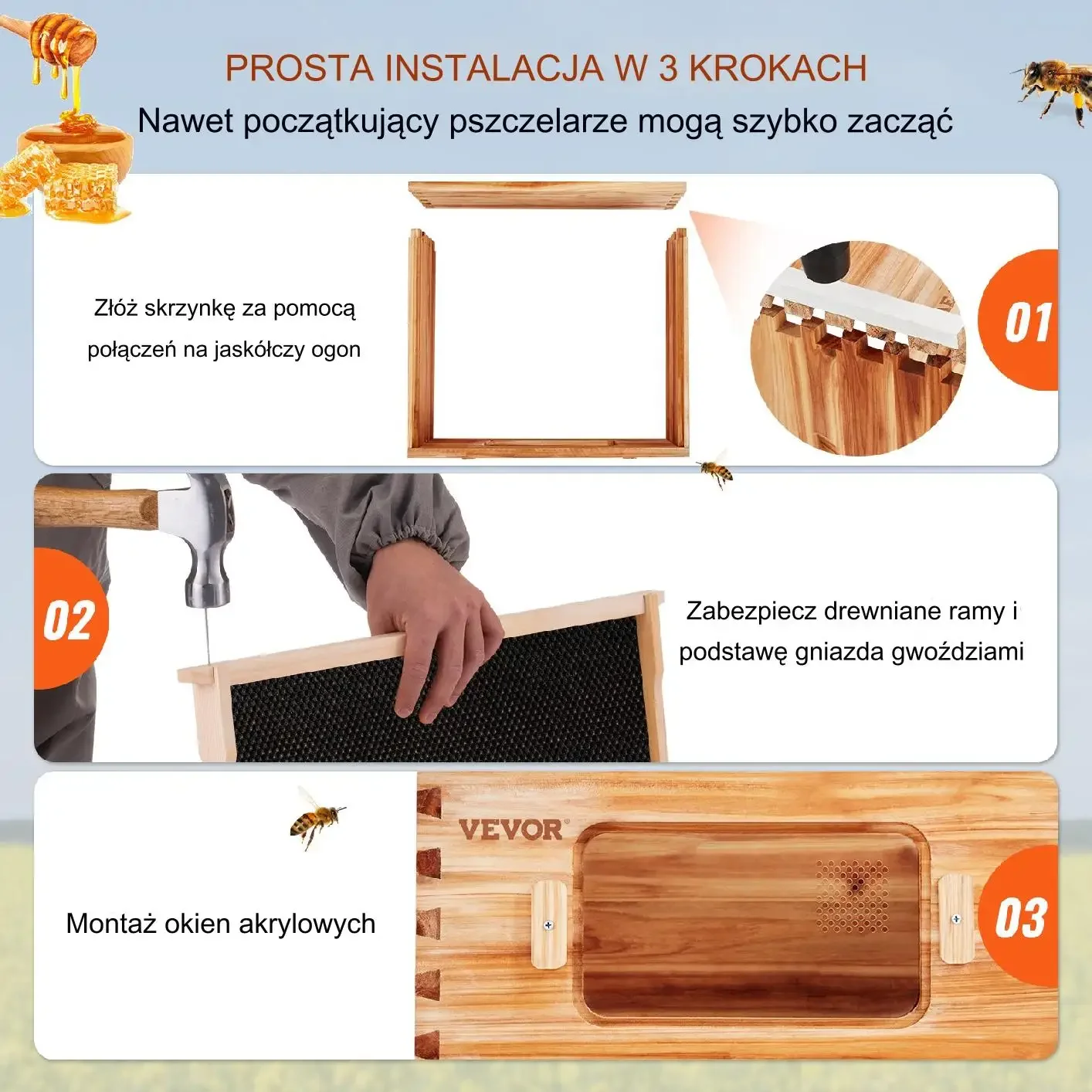 PROSTA INSTALACJA W 3 KROKACH
Nawet początkujący pszczelarze mogą szybko zacząć

Złóż skrzynkę za pomocą połączeń na jaskółczy ogon

01

02

Zabezpiecz drewniane ramy i podstawę gniazda gwoździami

Montaż okien akrylowych

VEVOR

03