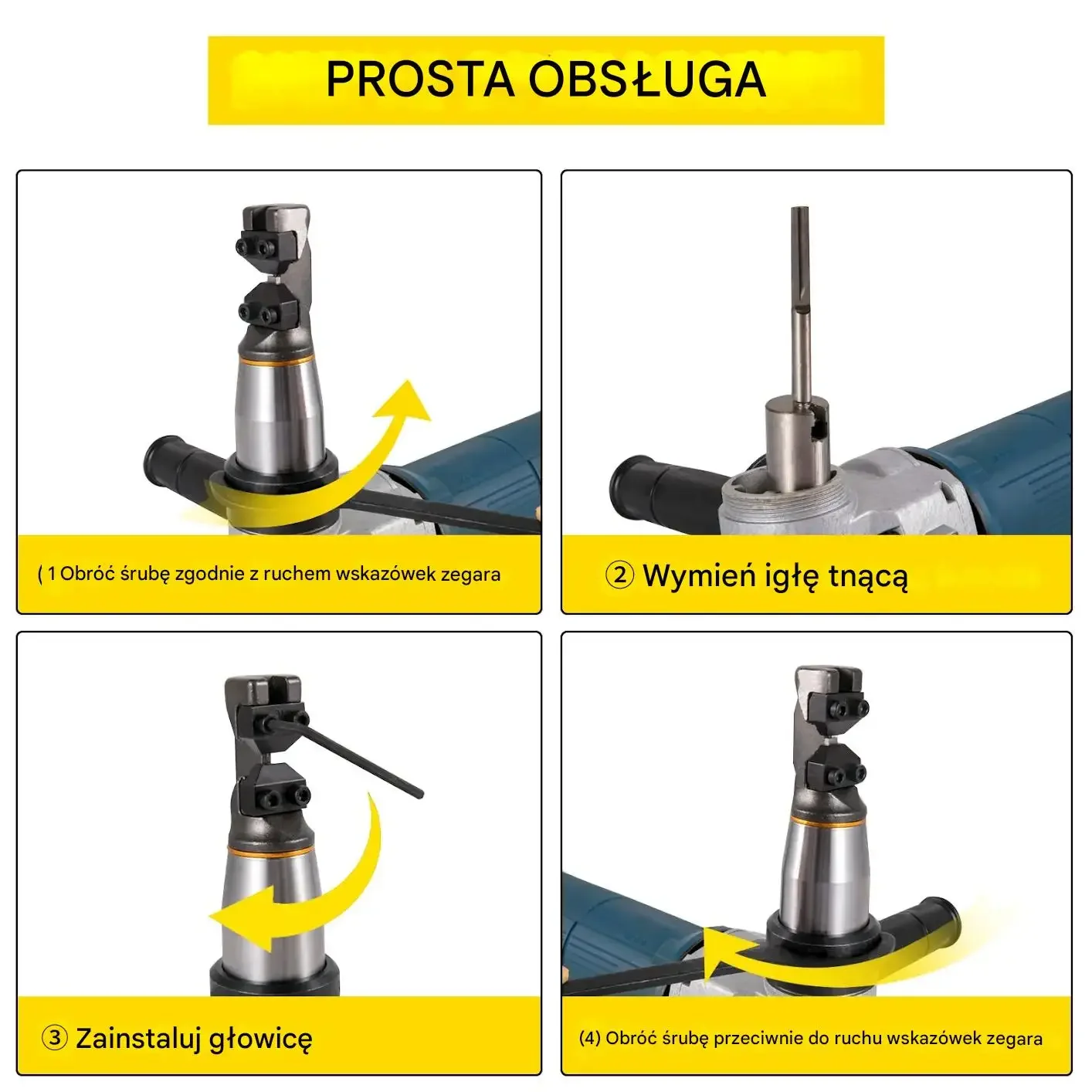 PROSTA OBSŁUGA

( 1 Obróć śrubę zgodnie z ruchem wskazówek zegara

② Wymień igłę tnącą

③ Zainstaluj głowicę

(4) Obróć śrubę przeciwnie do ruchu wskazówek zegara