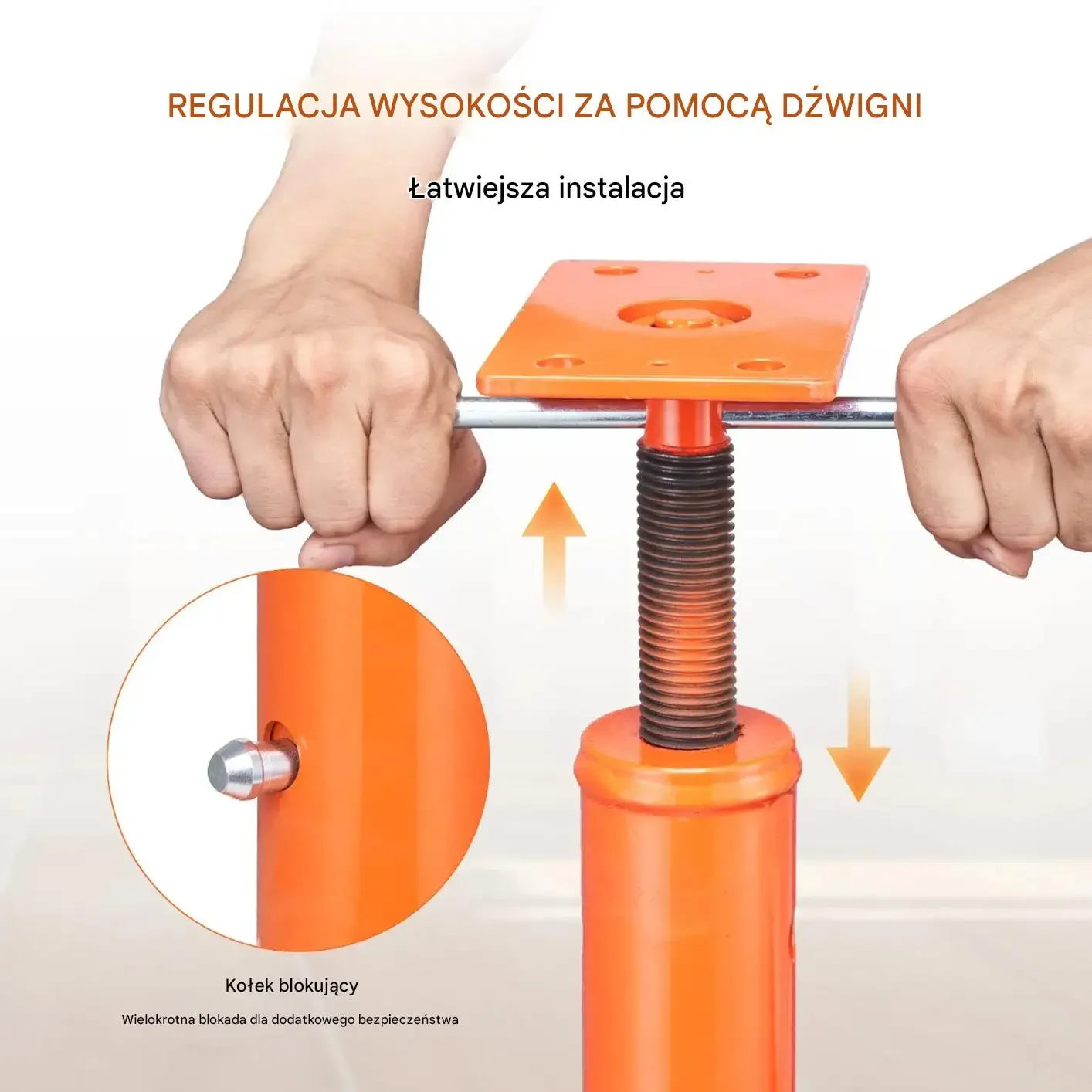 REGULACJA WYSOKOŚCI ZA POMOCĄ DŹWIGNI

Łatwiejsza instalacja

Kołek blokujący

Wielokrotna blokada dla dodatkowego bezpieczeństwa