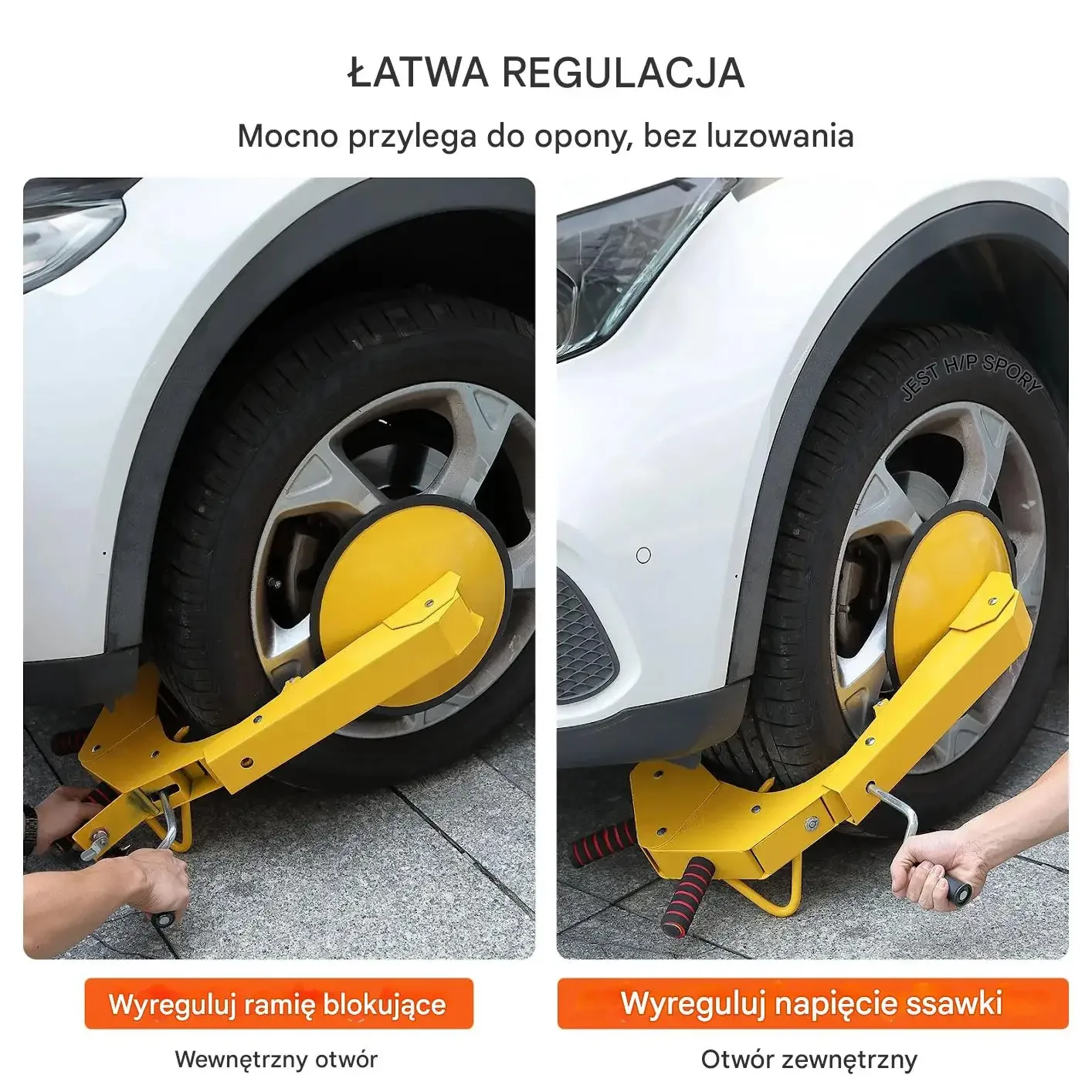 ŁATWA REGULACJA

Mocno przylega do opony, bez luzowania

JEST H/P SPORY

Wyreguluj ramię blokujące

Wewnętrzny otwór

Wyreguluj napięcie ssawki

Otwór zewnętrzny