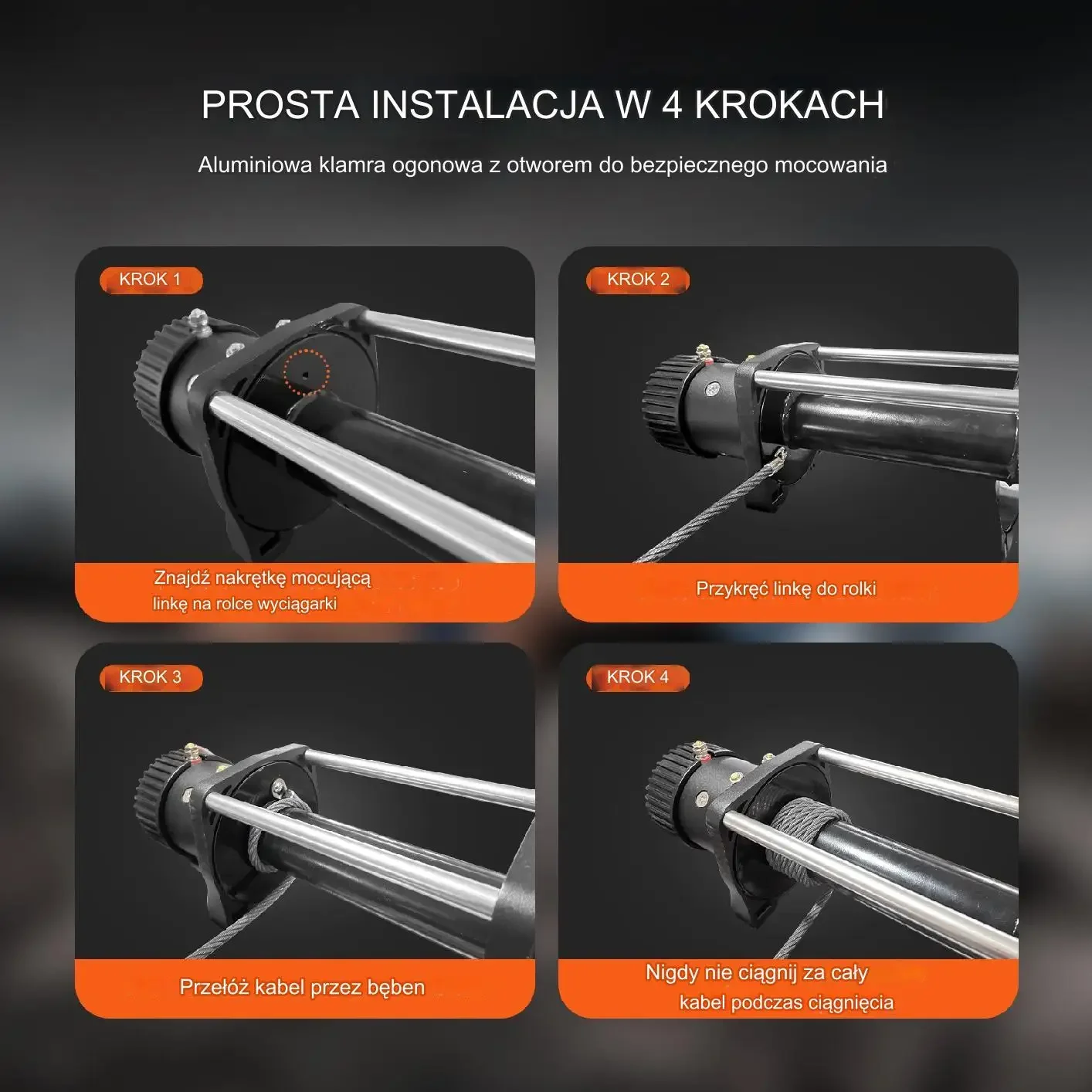 PROSTA INSTALACJA W 4 KROKACH

Aluminiowa klamra ogonowa z otworem do bezpiecznego mocowania

KROK 1

Znajdź nakrętkę mocującą linkę na rolce wyciągarki

KROK 2

Przykręć linkę do rolki

KROK 3

Przełóż kabel przez bęben

KROK 4

Nigdy nie ciągnij za cały kabel podczas ciągnięcia