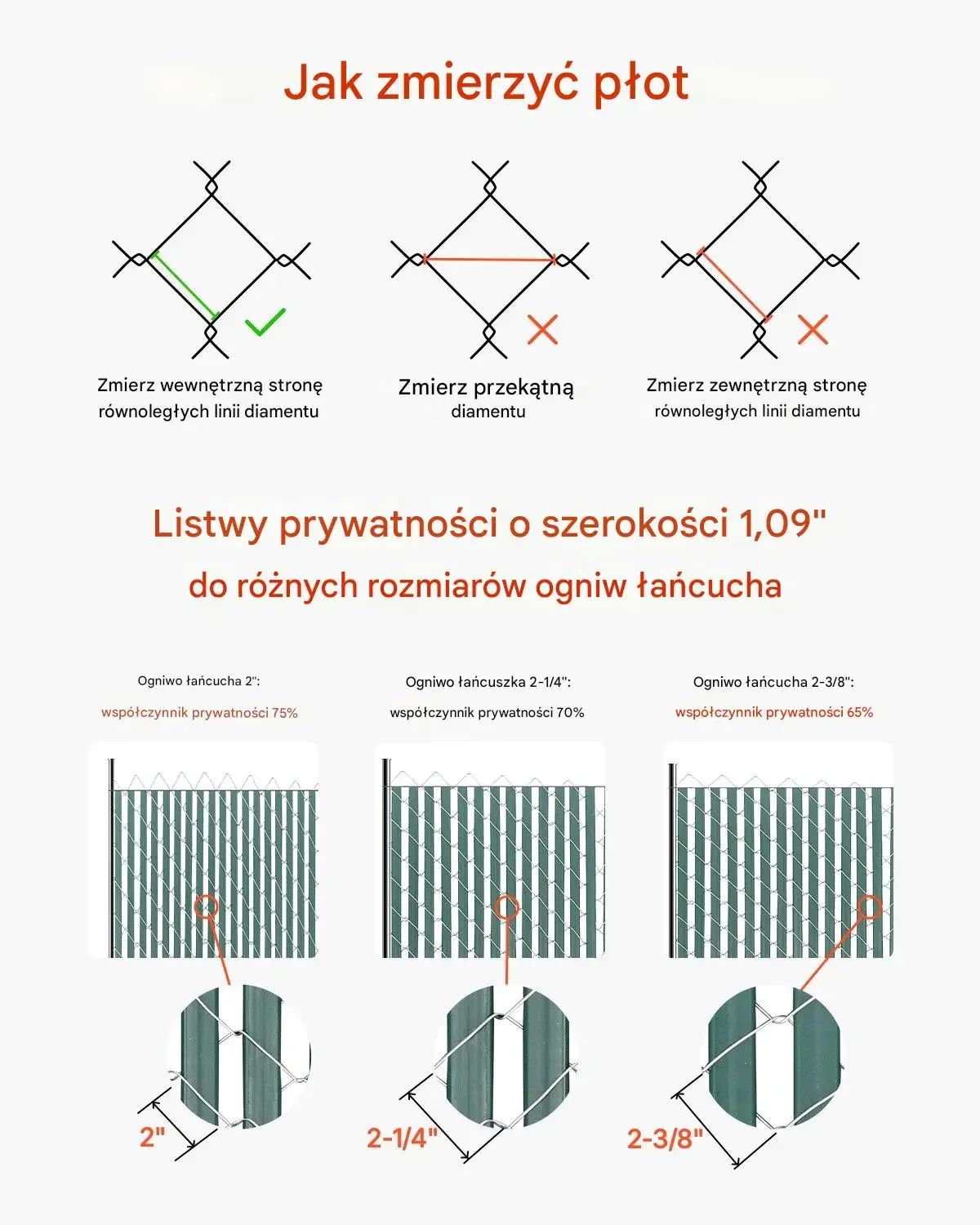 Jak zmierzyć płot

Zmierz wewnętrzną stronę równoległych linii diamentu

Zmierz przekątną diamentu

Zmierz zewnętrzną stronę równoległych linii diamentu

Listwy prywatności o szerokości 1,09"

do różnych rozmiarów ogniw łańcucha

Ogniwo łańcucha 2":

współczynnik prywatności 75%

Ogniwo łańcuszka 2-1/4":

współczynnik prywatności 70%

Ogniwo łańcucha 2-3/8":

współczynnik prywatności 65%

2"

2-1/4"

2-3/8"