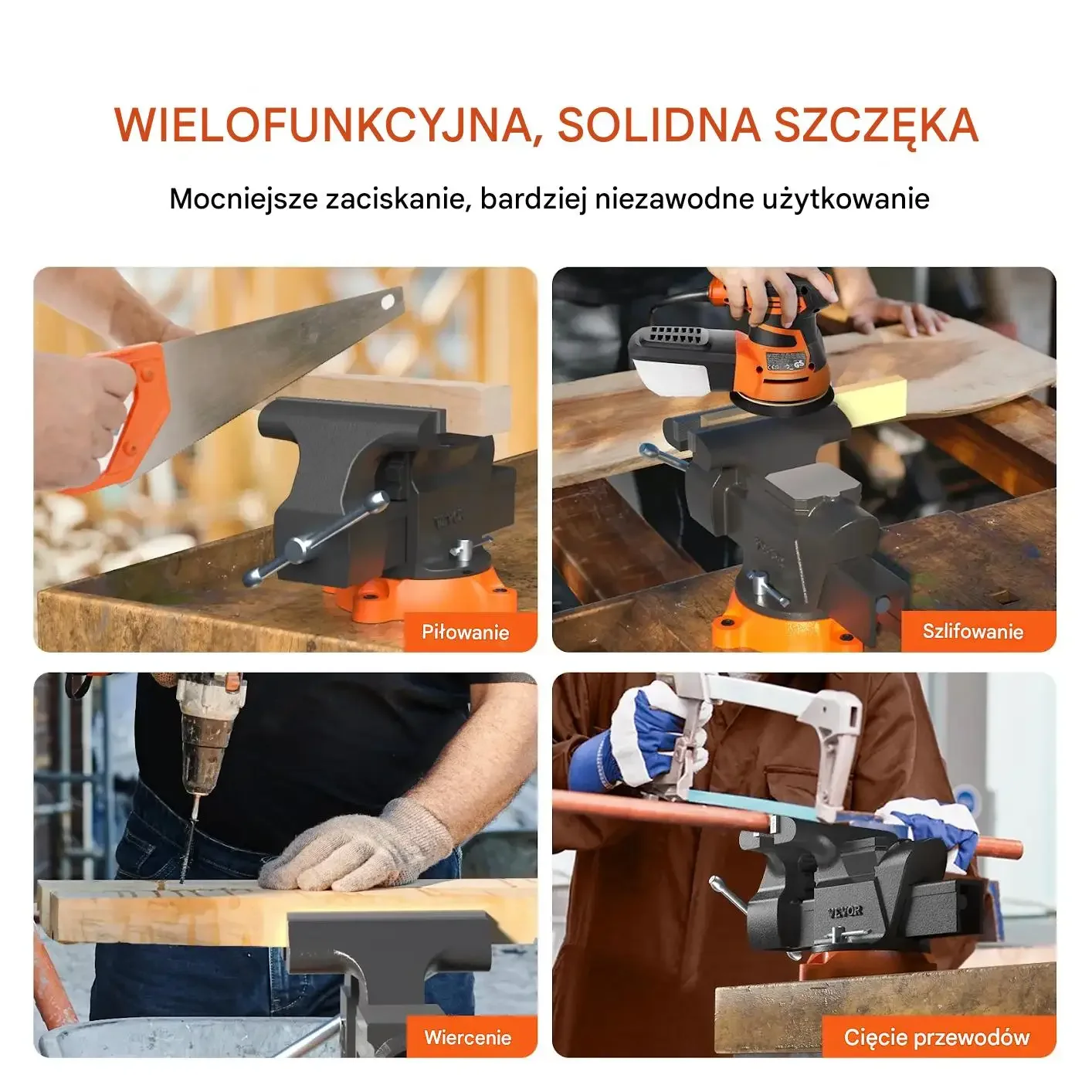 WIELOFUNKCYJNA, SOLIDNA SZCZĘKA

Mocniejsze zaciskanie, bardziej niezawodne użytkowanie

Piłowanie

Szlifowanie

Wiercenie

VEVOR

Cięcie przewodów