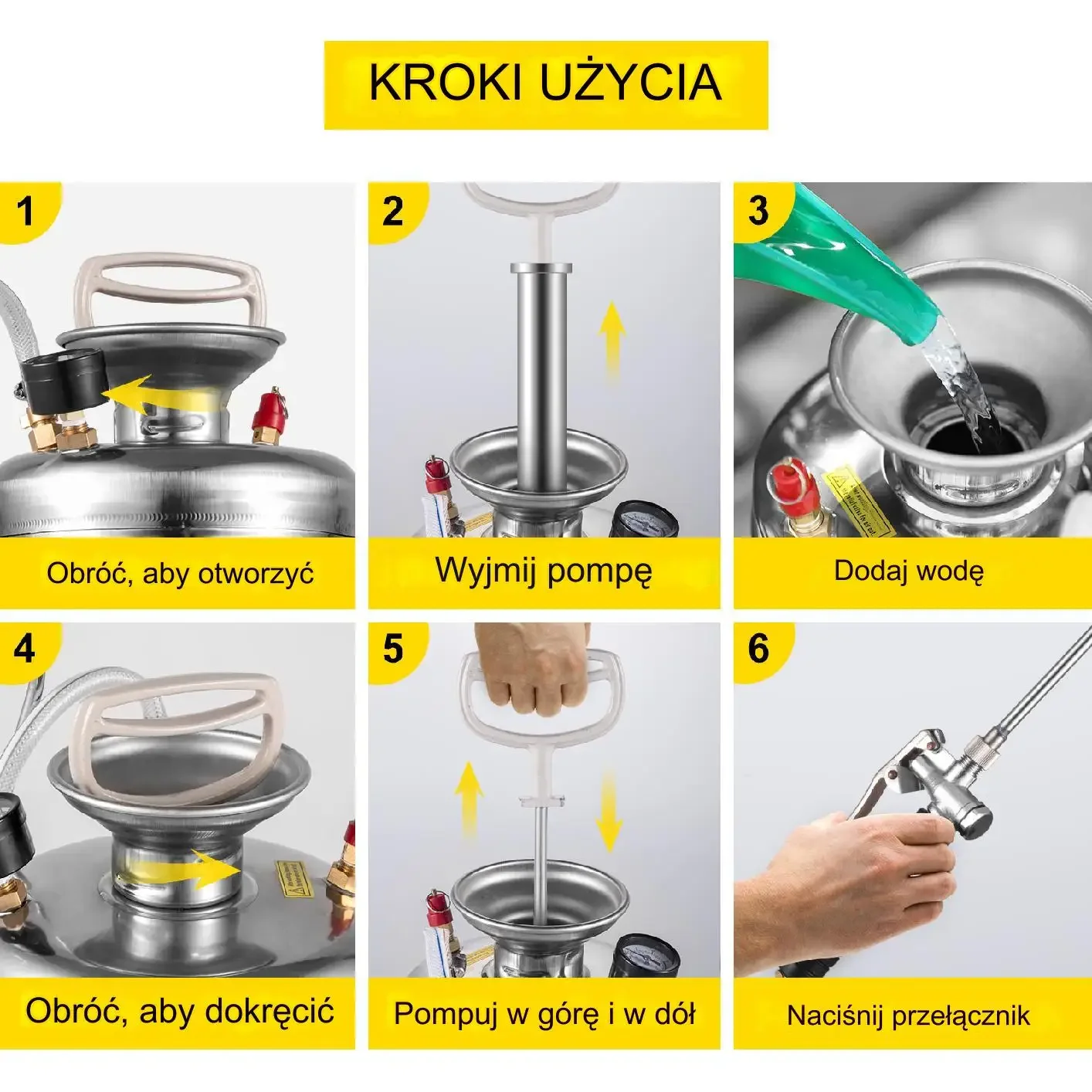 KROKI UŻYCIA

1
Obróć, aby otworzyć

2
Wyjmij pompę

3
Dodaj wodę

4
Obróć, aby dokręcić

5
Pompuj w górę i w dół

6
Naciśnij przełącznik