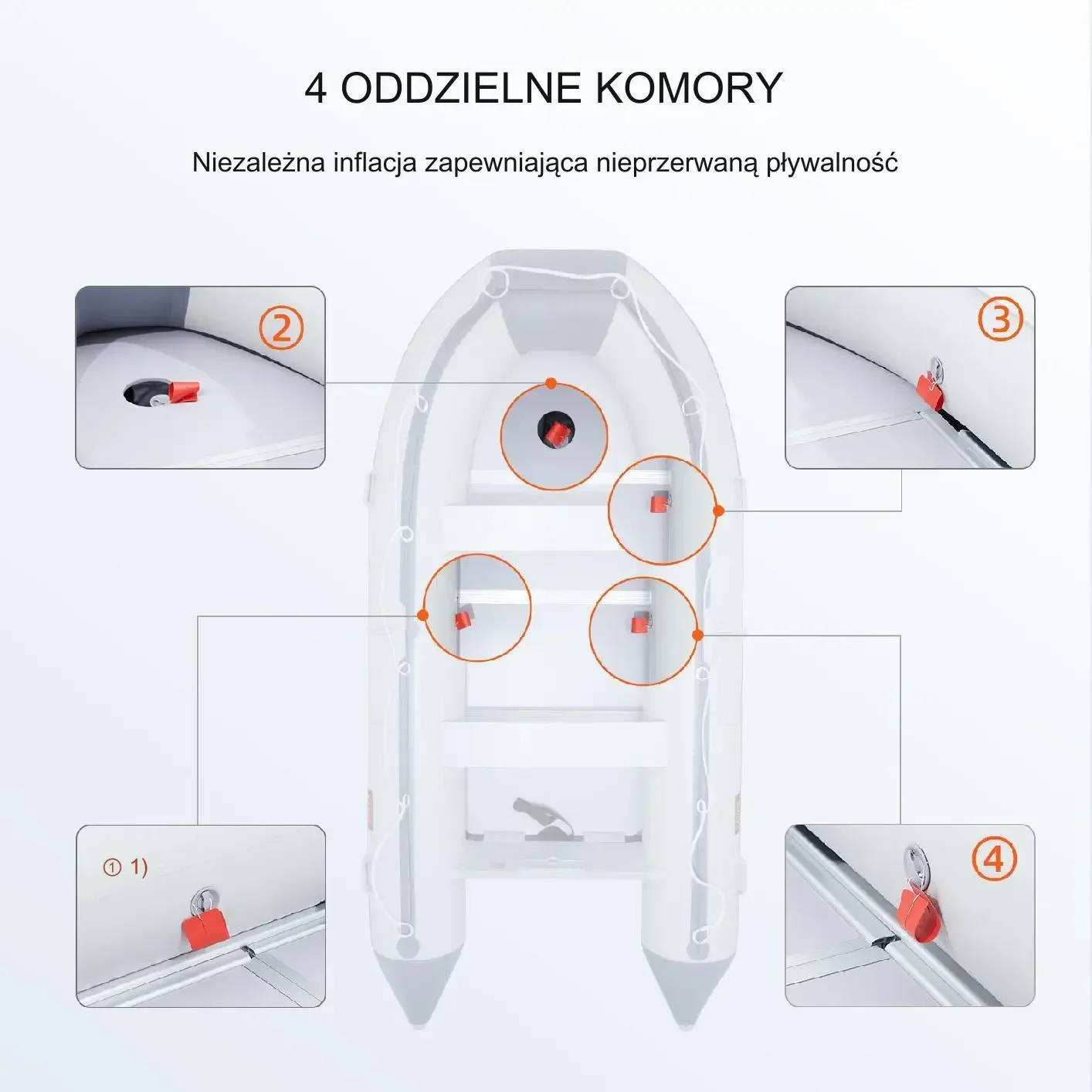 4 ODDZIELNE KOMORY

Niezależna inflacja zapewniająca nieprzerwaną pływalność

②

③

① 1)

④