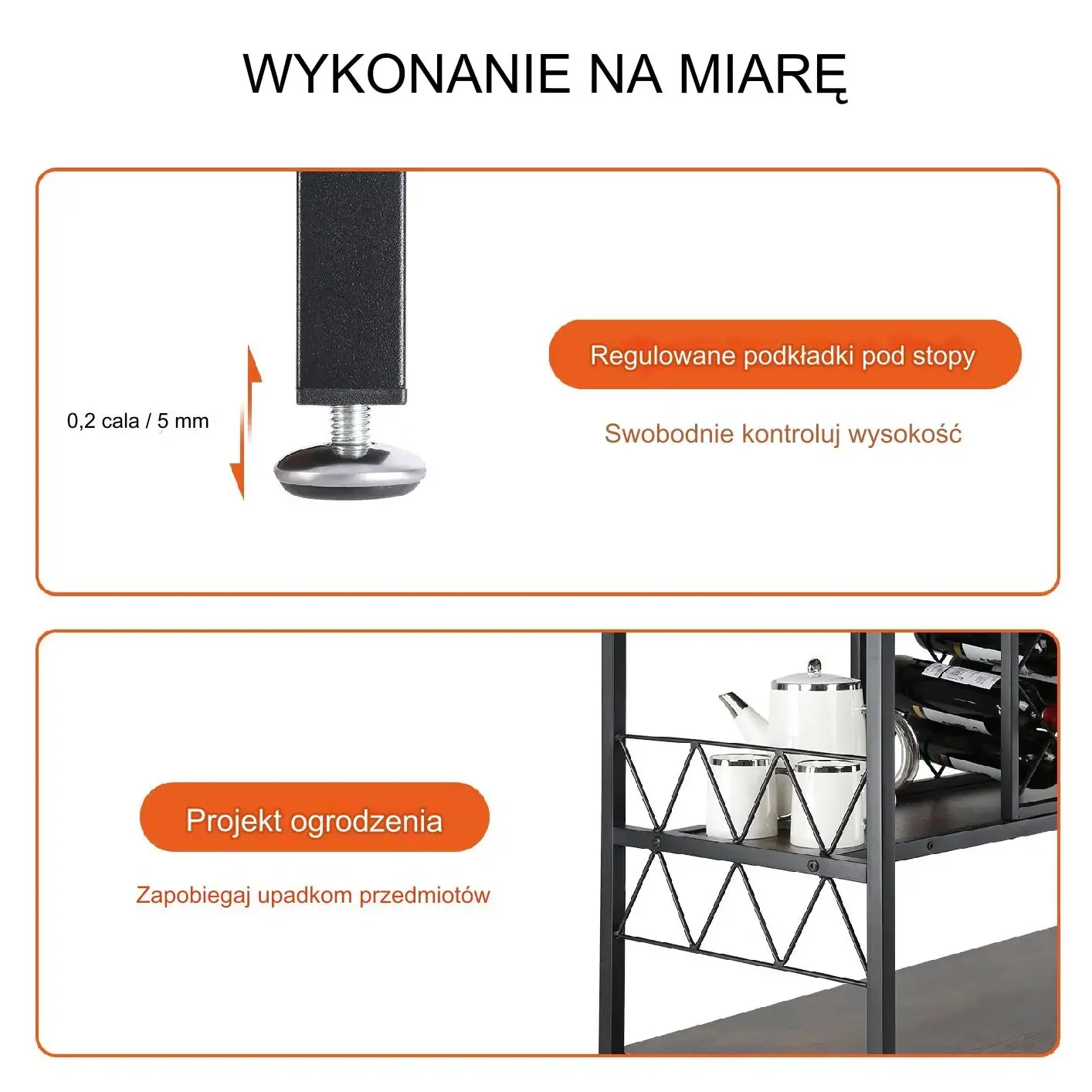 WYKONANIE NA MIARĘ

0,2 cala / 5 mm

Regulowane podkładki pod stopy

Swobodnie kontroluj wysokość

Projekt ogrodzenia

Zapobiegaj upadkom przedmiotów