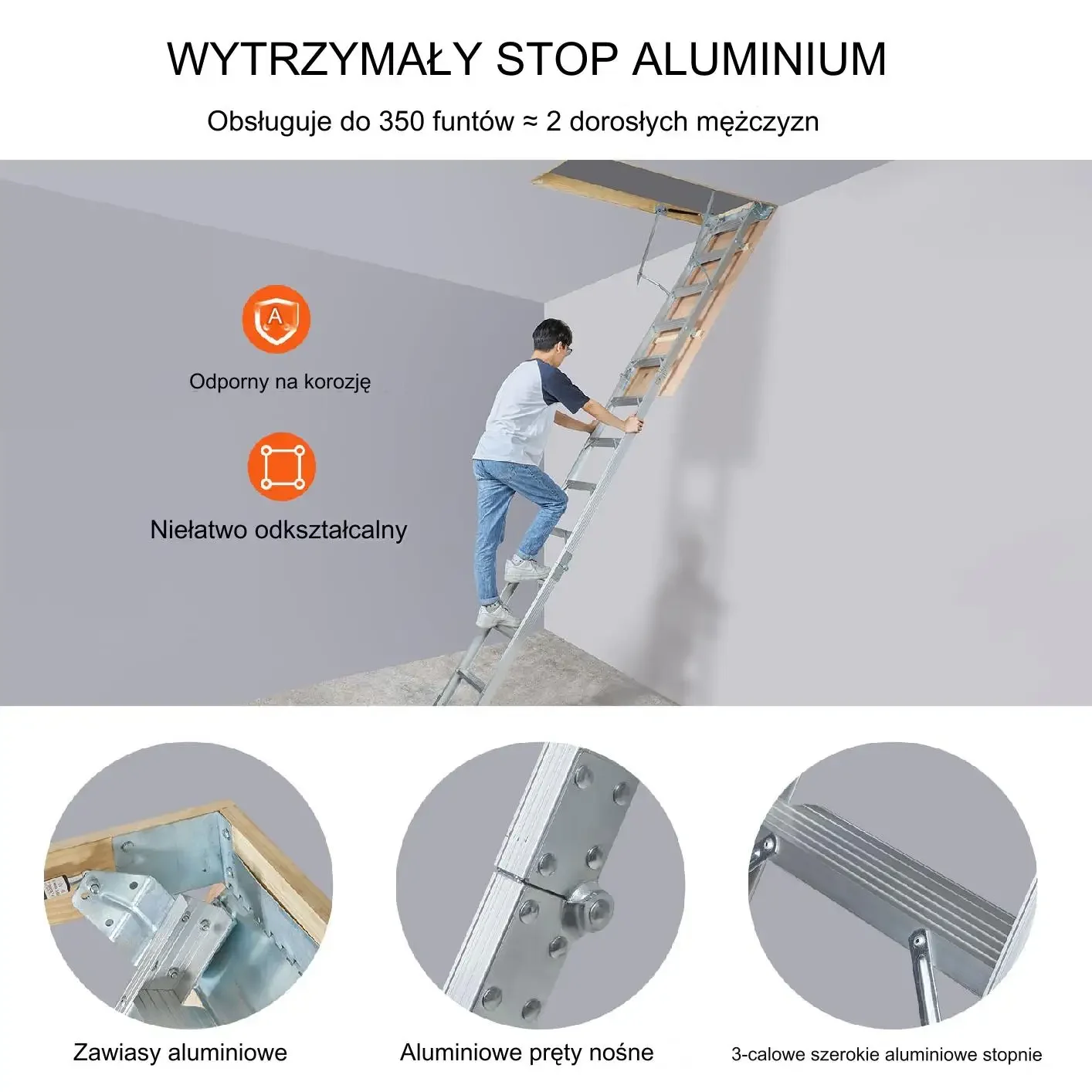 WYTRZYMAŁY STOP ALUMINIUM

Obsługuje do 350 funtów ≈ 2 dorosłych mężczyzn

A

Odporny na korozję

Niełatwo odkształcalny

Zawiasy aluminiowe

Aluminiowe pręty nośne

3-calowe szerokie aluminiowe stopnie