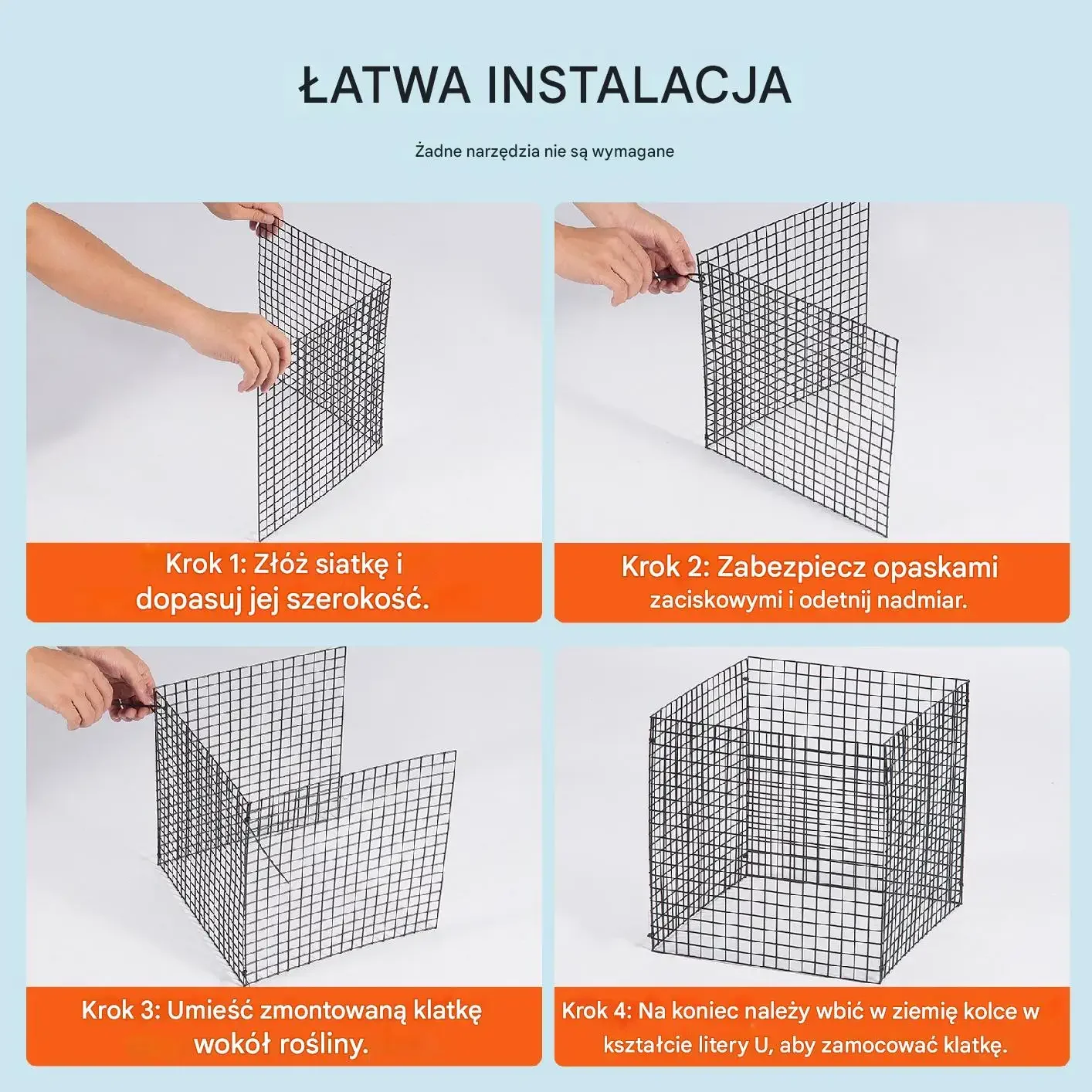 ŁATWA INSTALACJA

Żadne narzędzia nie są wymagane

Krok 1: Złóż siatkę i dopasuj jej szerokość.

Krok 2: Zabezpiecz opaskami zaciskowymi i odetnij nadmiar.

Krok 3: Umieść zmontowaną klatkę wokół rośliny.

Krok 4: Na koniec należy wbić w ziemię kolce w kształcie litery U, aby zamocować klatkę.