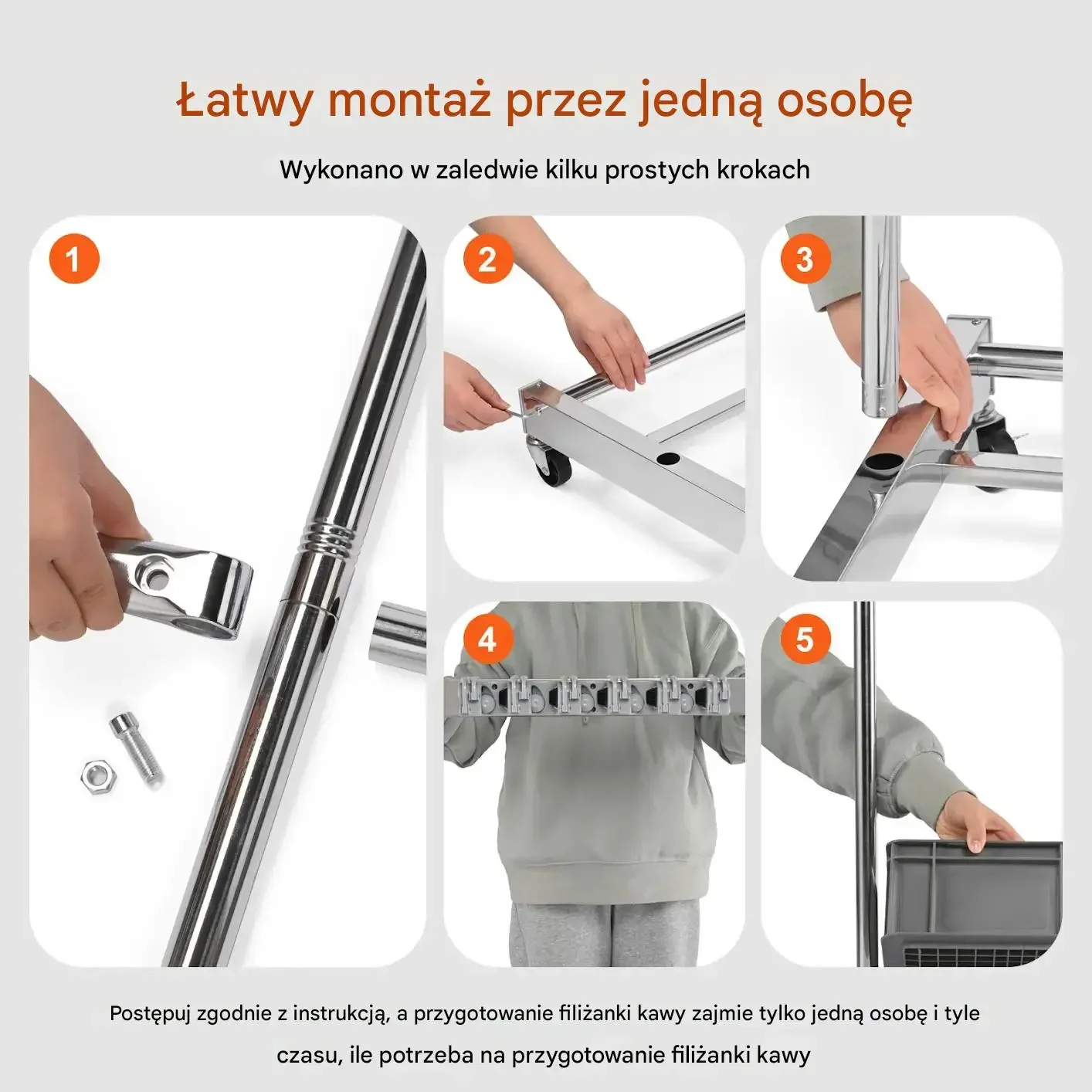 Łatwy montaż przez jedną osobę

Wykonano w zaledwie kilku prostych krokach

1

2

3

4

5

Postępuj zgodnie z instrukcją, a przygotowanie filiżanki kawy zajmie tylko jedną osobę i tyle czasu, ile potrzeba na przygotowanie filiżanki kawy