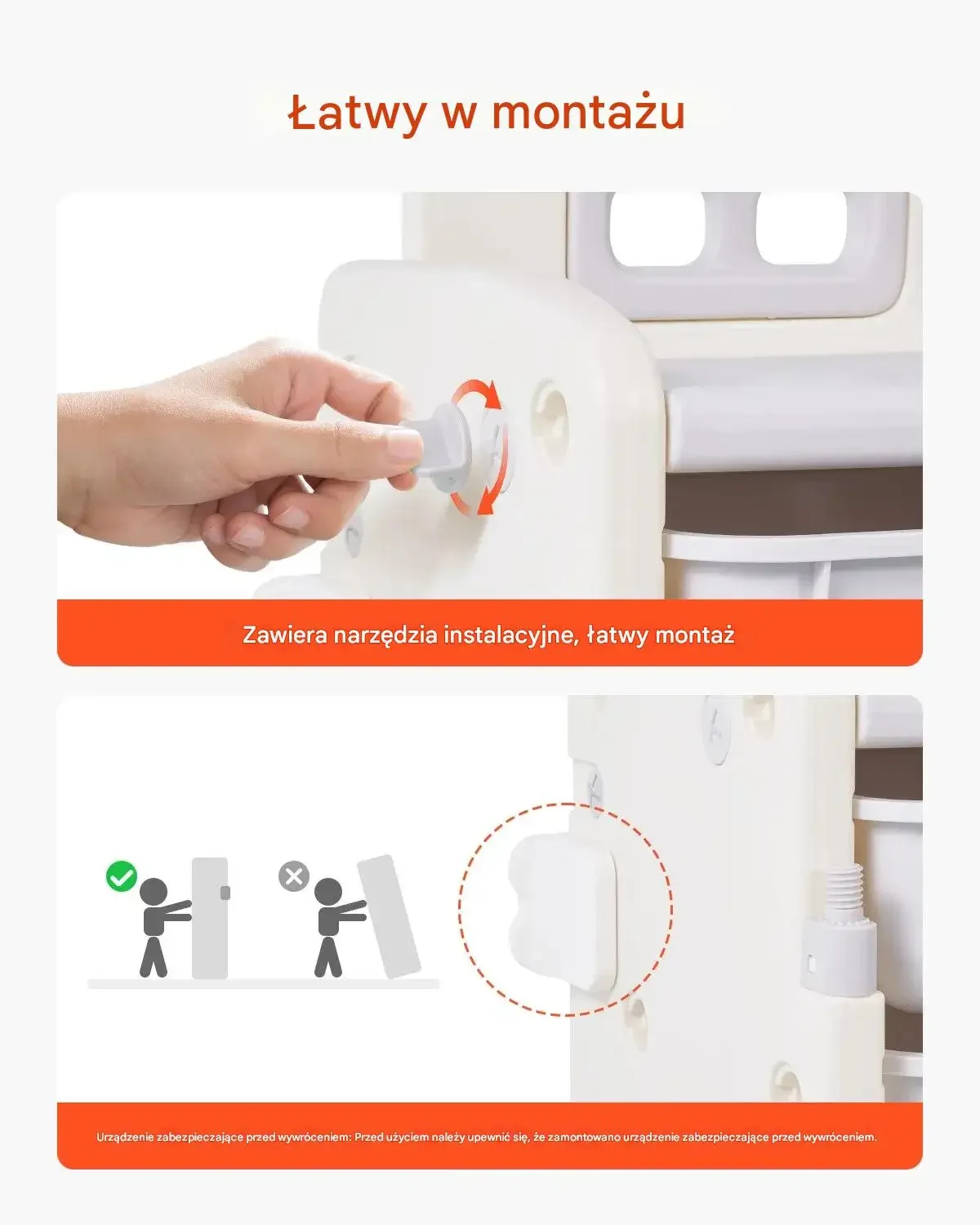 Łatwy w montażu

Zawiera narzędzia instalacyjne, łatwy montaż

Urządzenie zabezpieczające przed wywróceniem: Przed użyciem należy upewnić się, że zamontowano urządzenie zabezpieczające przed wywróceniem.