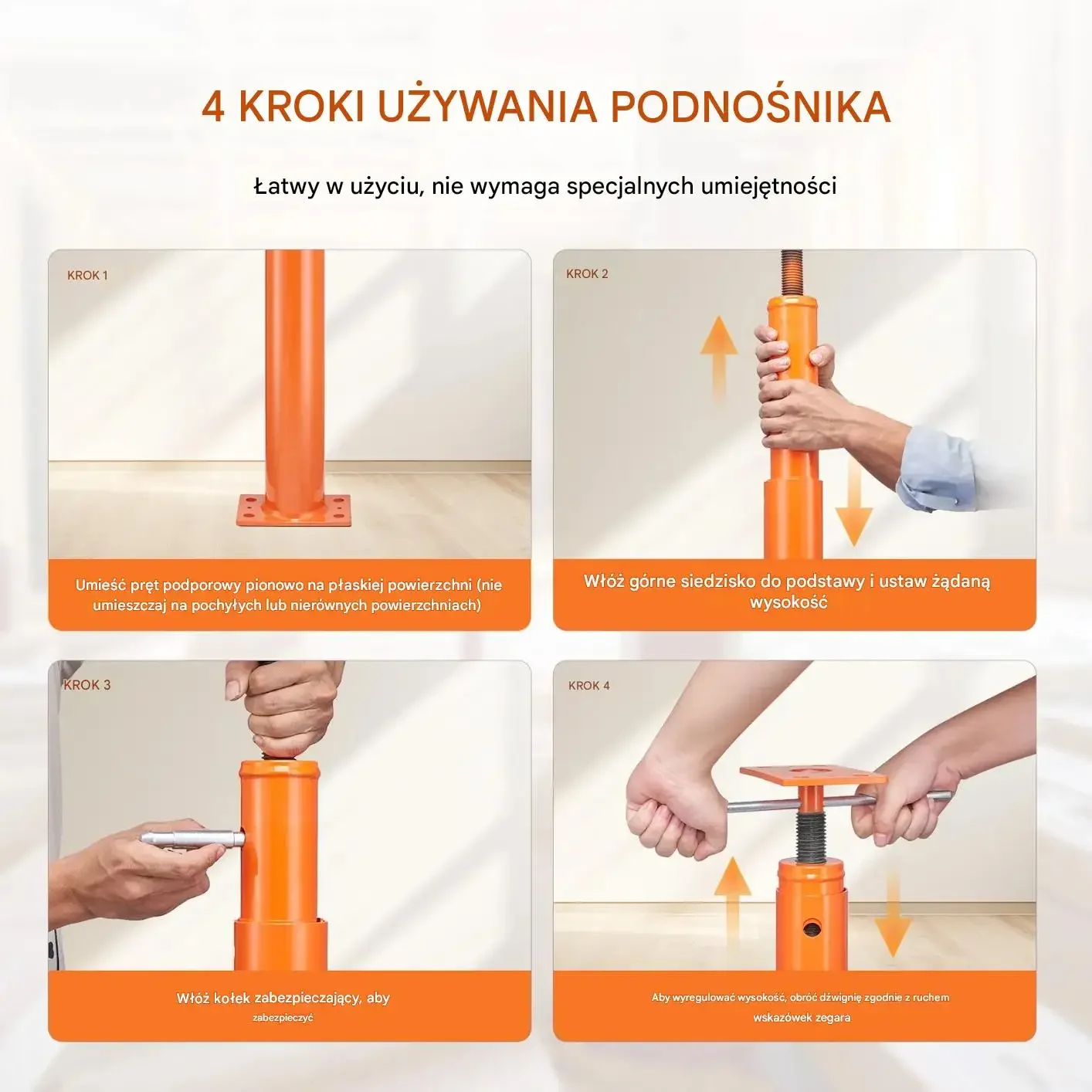 4 KROKI UŻYWANIA PODNOŚNIKA

Łatwy w użyciu, nie wymaga specjalnych umiejętności

KROK 1

Umieść pręt podporowy pionowo na płaskiej powierzchni (nie umieszczaj na pochyłych lub nierównych powierzchniach)

KROK 2

Włóż górne siedzisko do podstawy i ustaw żądaną wysokość

KROK 3

Włóż kołek zabezpieczający, aby zabezpieczyć

KROK 4

Aby wyregulować wysokość, obróć dźwignię zgodnie z ruchem wskazówek zegara