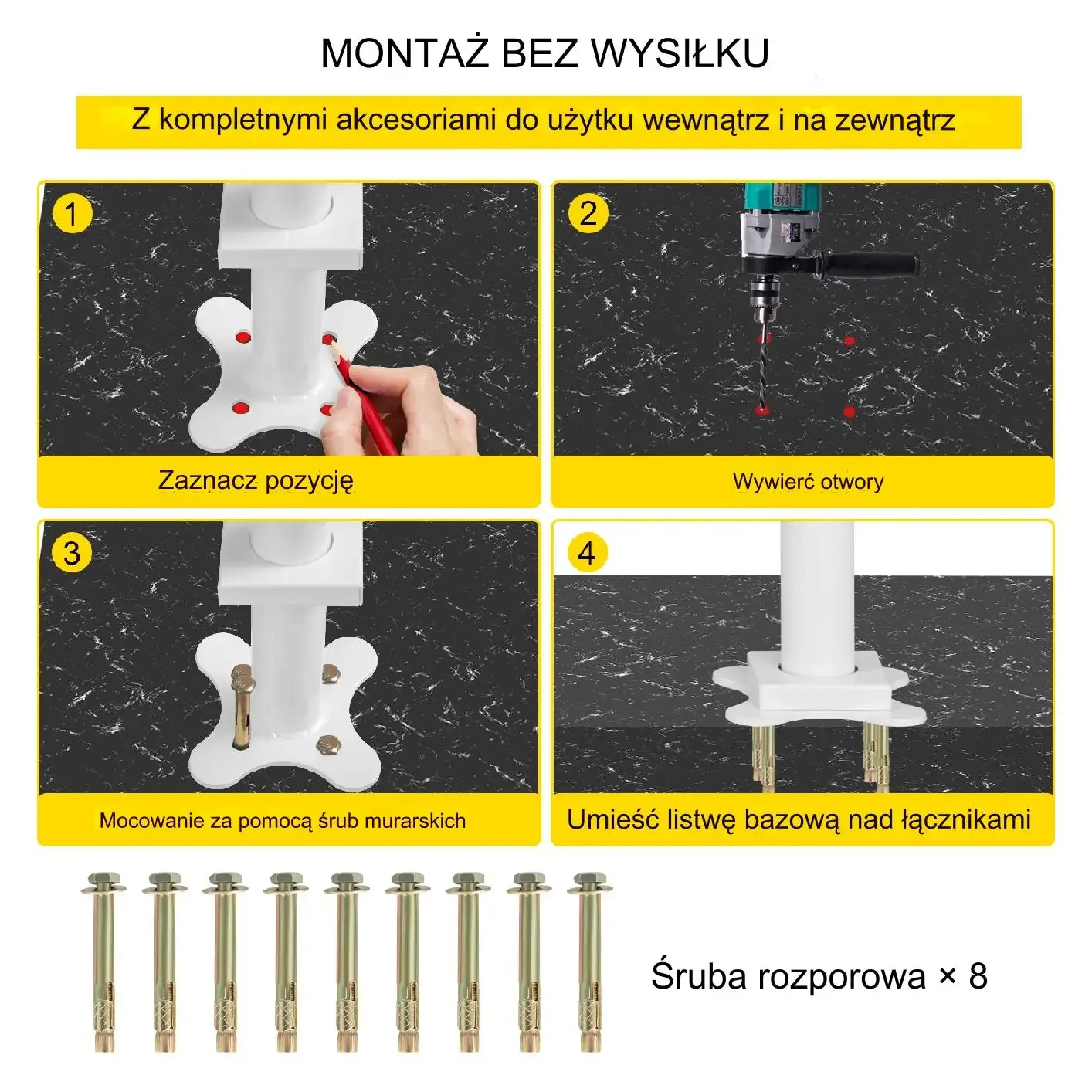 MONTAŻ BEZ WYSIŁKU

Z kompletnymi akcesoriami do użytku wewnątrz i na zewnątrz

1

Zaznacz pozycję

2

Wywierć otwory

3

Mocowanie za pomocą śrub murarskich

4

Umieść listwę bazową nad łącznikami

Śruba rozporowa × 8