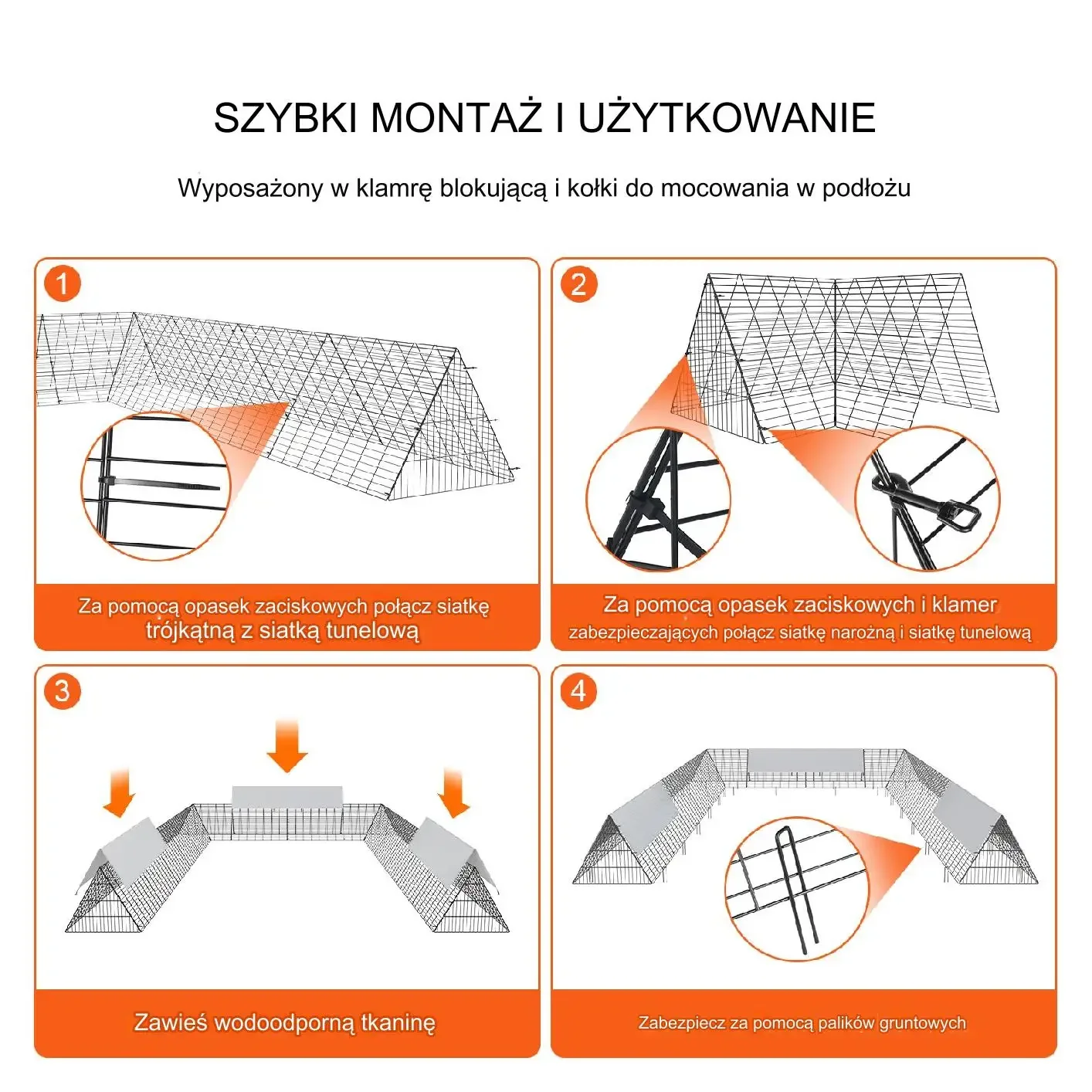 SZYBKI MONTAŻ I UŻYTKOWANIE

Wyposażony w klamrę blokującą i kołki do mocowania w podłożu

1

Za pomocą opasek zaciskowych połącz siatkę trójkątną z siatką tunelową

2

Za pomocą opasek zaciskowych i klamer zabezpieczających połącz siatkę narożną i siatkę tunelową

3

Zawieś wodoodporną tkaninę

4

Zabezpiecz za pomocą palików gruntowych