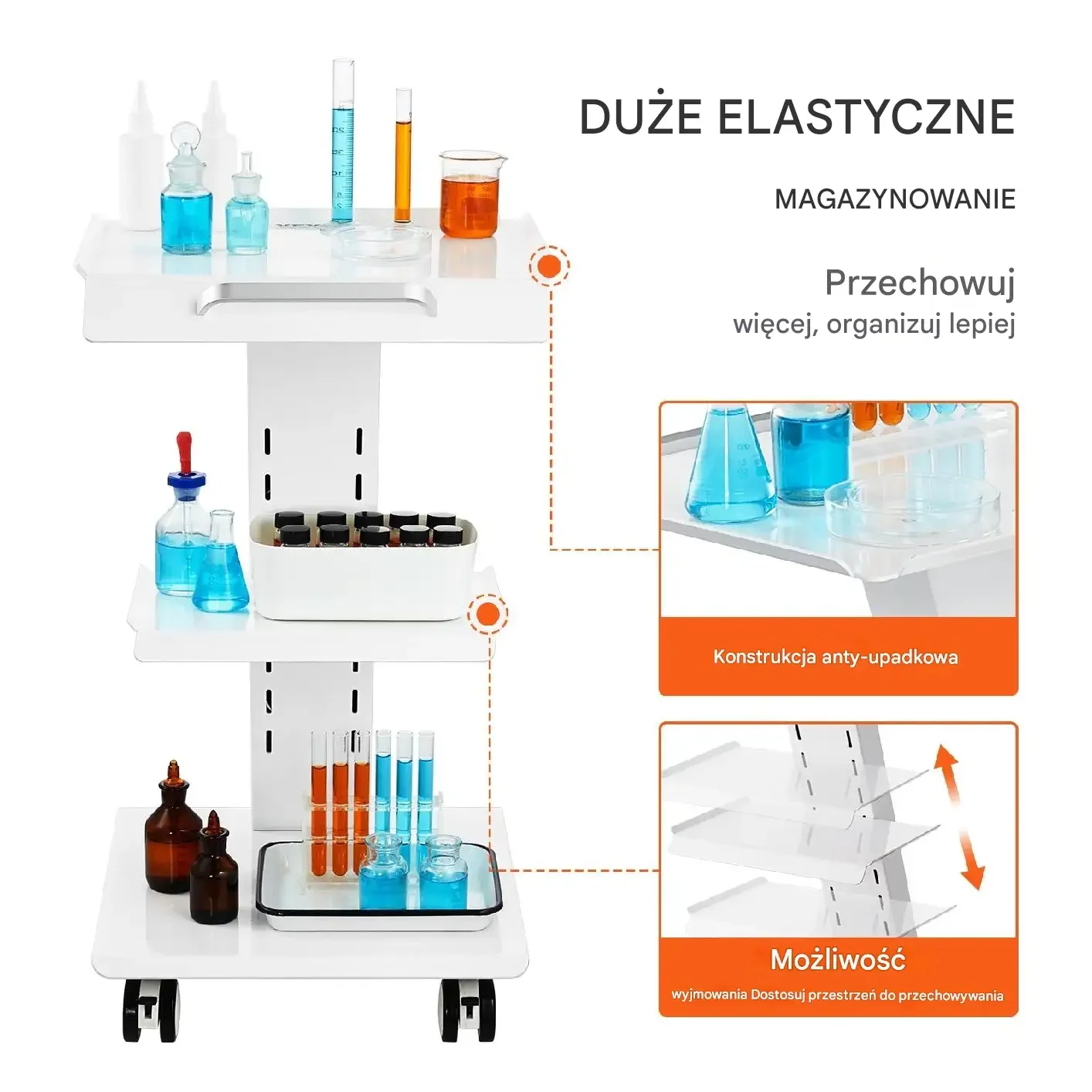 DUŻE ELASTYCZNE

MAGAZYNOWANIE

Przechowuj
więcej, organizuj lepiej

Konstrukcja anty-upadkowa

Możliwość
wyjmowania Dostosuj przestrzeń do przechowywania