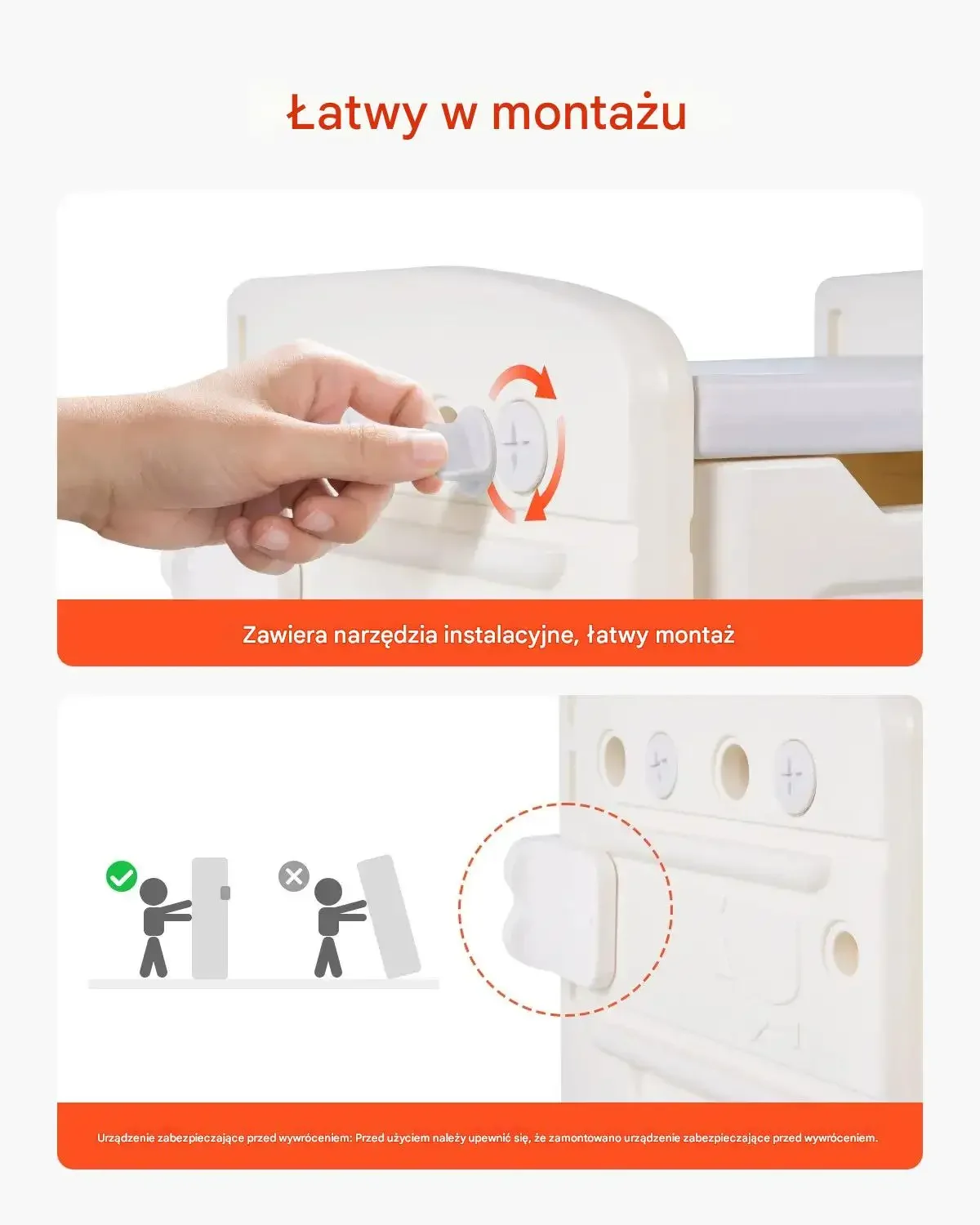 Łatwy w montażu

Zawiera narzędzia instalacyjne, łatwy montaż

Urządzenie zabezpieczające przed wywróceniem: Przed użyciem należy upewnić się, że zamontowano urządzenie zabezpieczające przed wywróceniem.