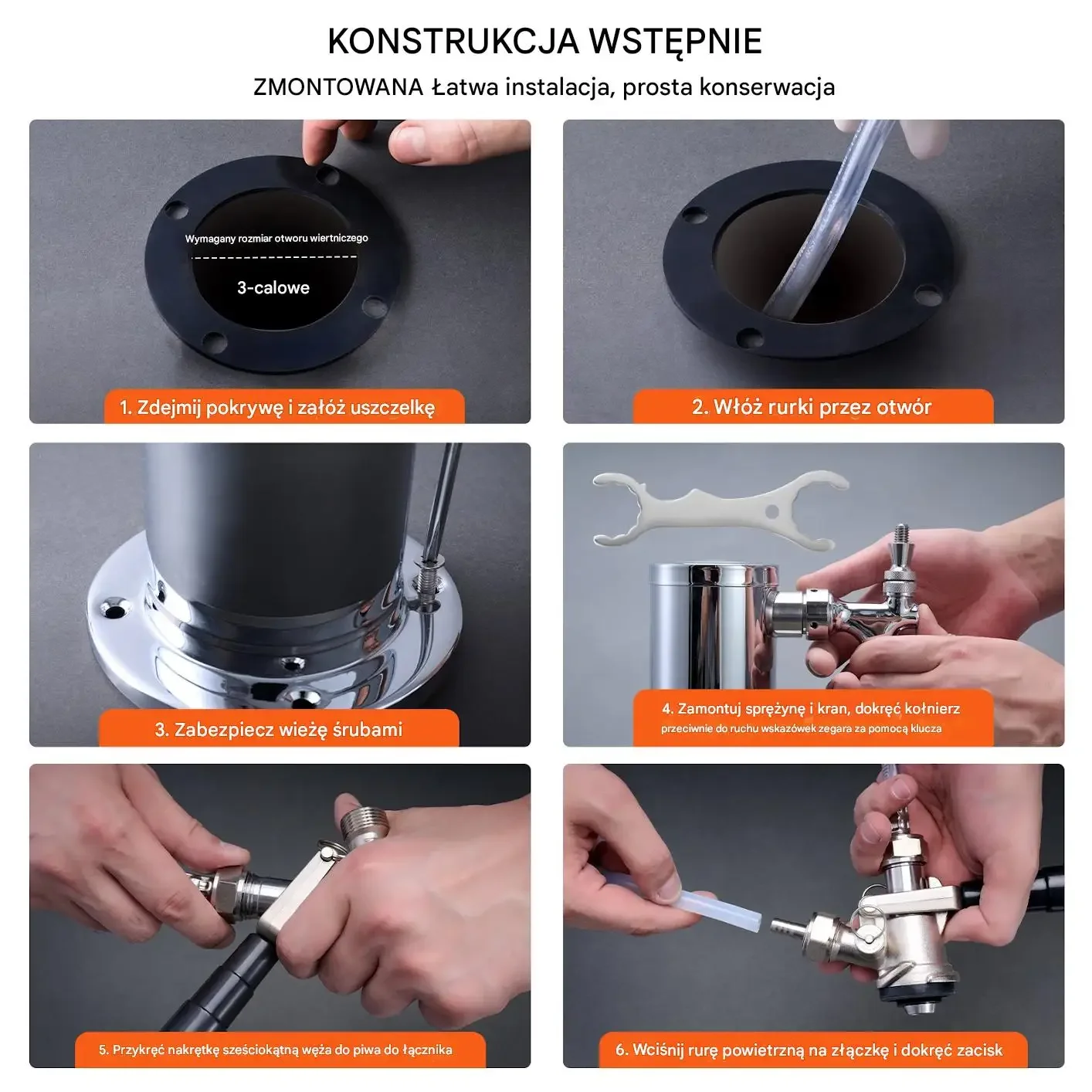 KONSTRUKCJA WSTĘPNIE

ZMONTOWANA Łatwa instalacja, prosta konserwacja

Wymagany rozmiar otworu wiertniczego

3-calowe

1. Zdejmij pokrywę i załóż uszczelkę

2. Włóż rurki przez otwór

3. Zabezpiecz wieżę śrubami

4. Zamontuj sprężynę i kran, dokręć kołnierz przeciwnie do ruchu wskazówek zegara za pomocą klucza

5. Przykręć nakrętkę sześciokątną węża do piwa do łącznika

6. Wciśnij rurę powietrzną na złączkę i dokręć zacisk