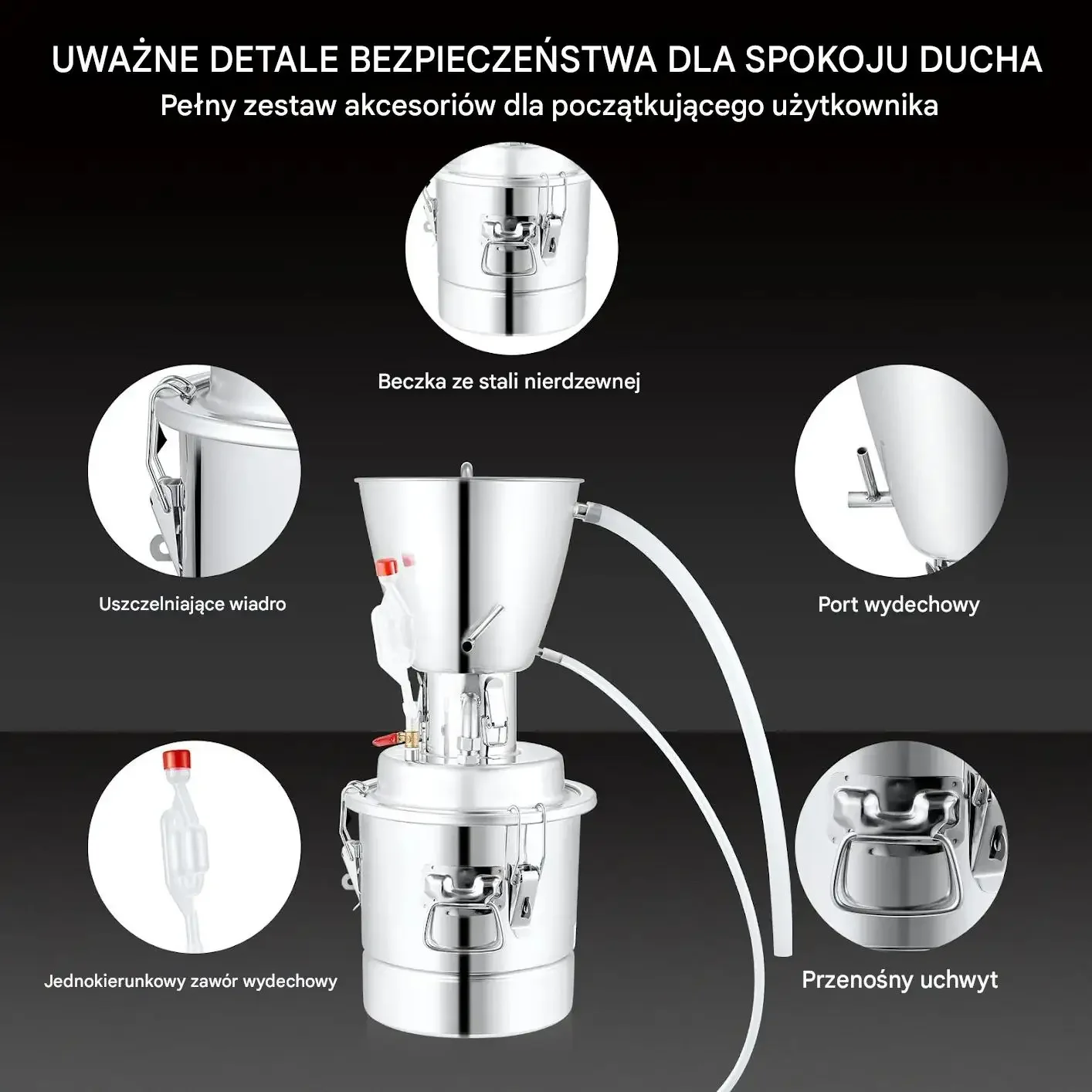 UWAŻNE DETALE BEZPIECZEŃSTWA DLA SPOKOJU DUCHA

Pełny zestaw akcesoriów dla początkującego użytkownika

Beczka ze stali nierdzewnej

Uszczelniające wiadro

Port wydechowy

Jednokierunkowy zawór wydechowy

Przenośny uchwyt