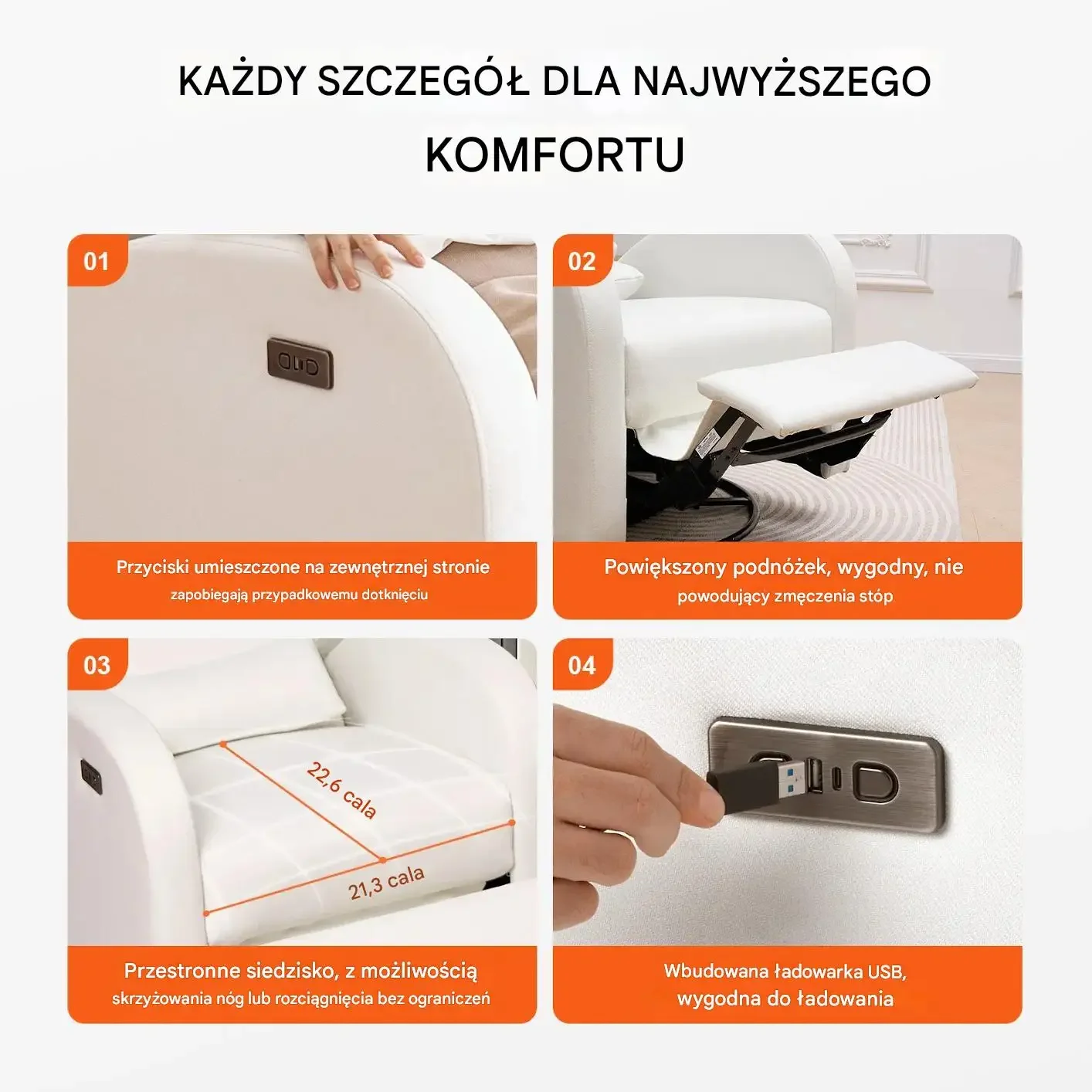 KAŻDY SZCZEGÓŁ DLA NAJWYŻSZEGO KOMFORTU

01

Przyciski umieszczone na zewnętrznej stronie zapobiegają przypadkowemu dotknięciu

02

Powiększony podnóżek, wygodny, nie powodujący zmęczenia stóp

03

22,6 cala

21,3 cala

Przestronne siedzisko, z możliwością skrzyżowania nóg lub rozciągnięcia bez ograniczeń

04

Wbudowana ładowarka USB, wygodna do ładowania