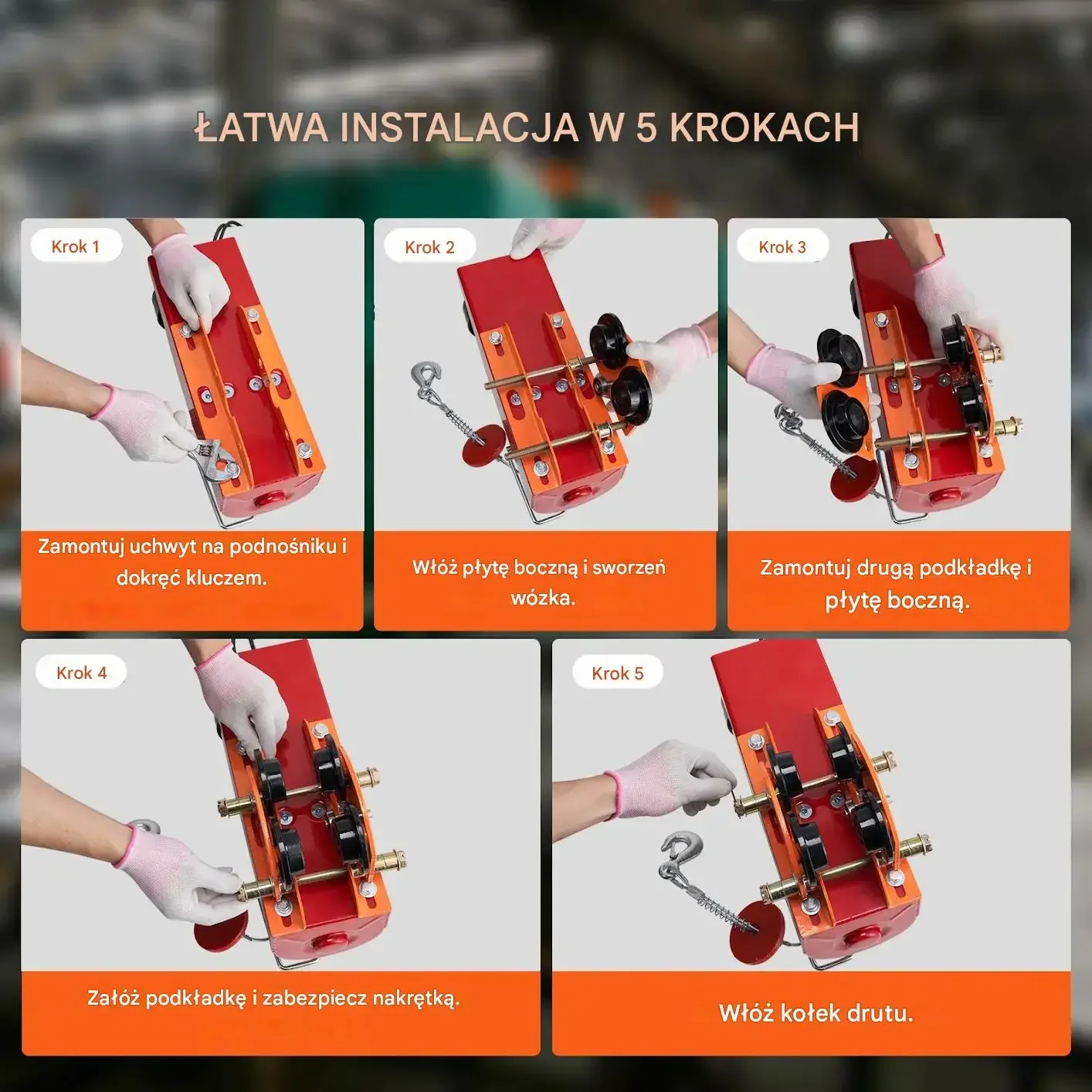 ŁATWA INSTALACJA W 5 KROKACH

Krok 1

Zamontuj uchwyt na podnośniku i dokręć kluczem.

Krok 2

Włóż płytę boczną i sworzeń wózka.

Krok 3

Zamontuj drugą podkładkę i płytę boczną.

Krok 4

Załóż podkładkę i zabezpiecz nakrętką.

Krok 5

Włóż kołek drutu.