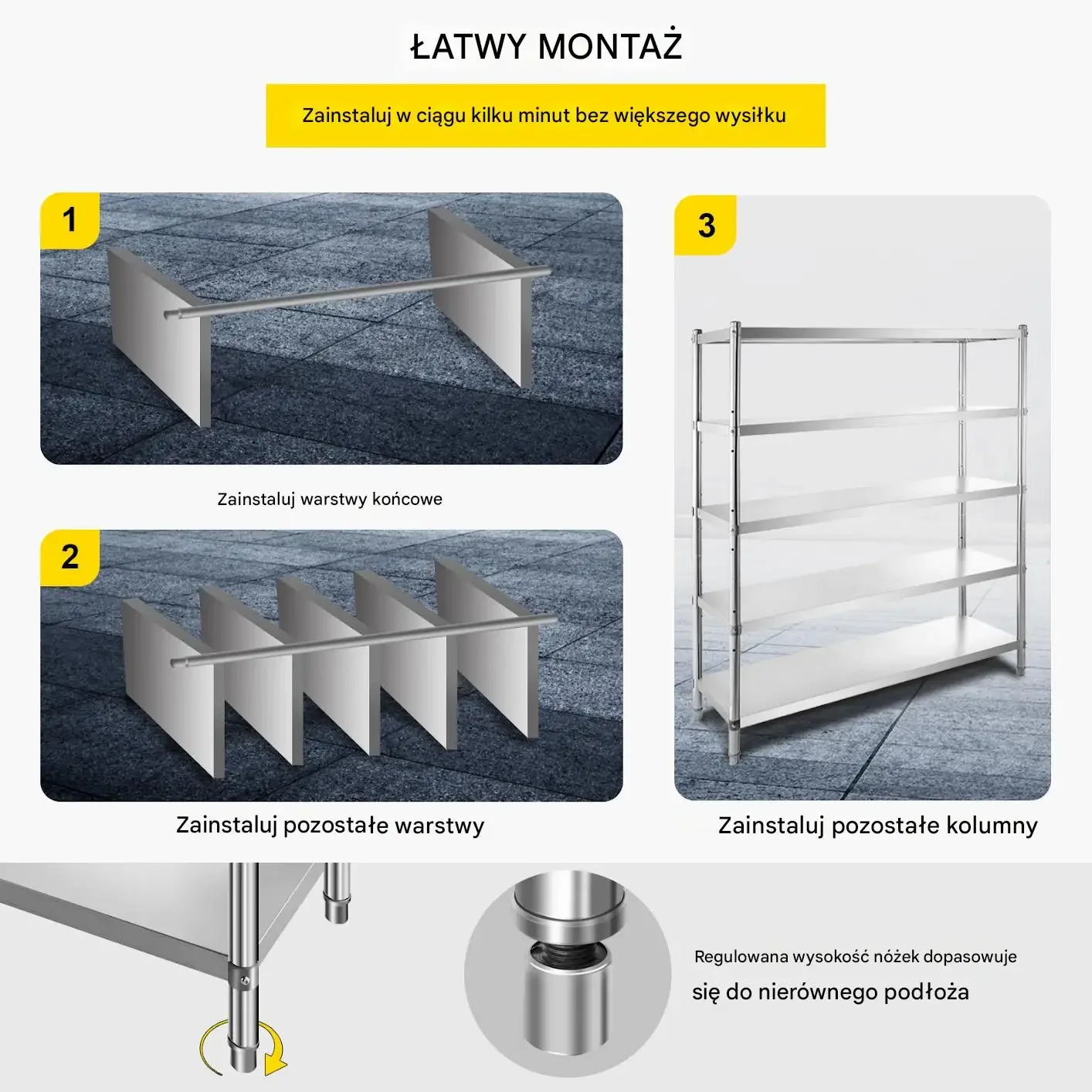 ŁATWY MONTAŻ

Zainstaluj w ciągu kilku minut bez większego wysiłku

1

Zainstaluj warstwy końcowe

2

Zainstaluj pozostałe warstwy

3

Zainstaluj pozostałe kolumny

Regulowana wysokość nóżek dopasowuje się do nierównego podłoża