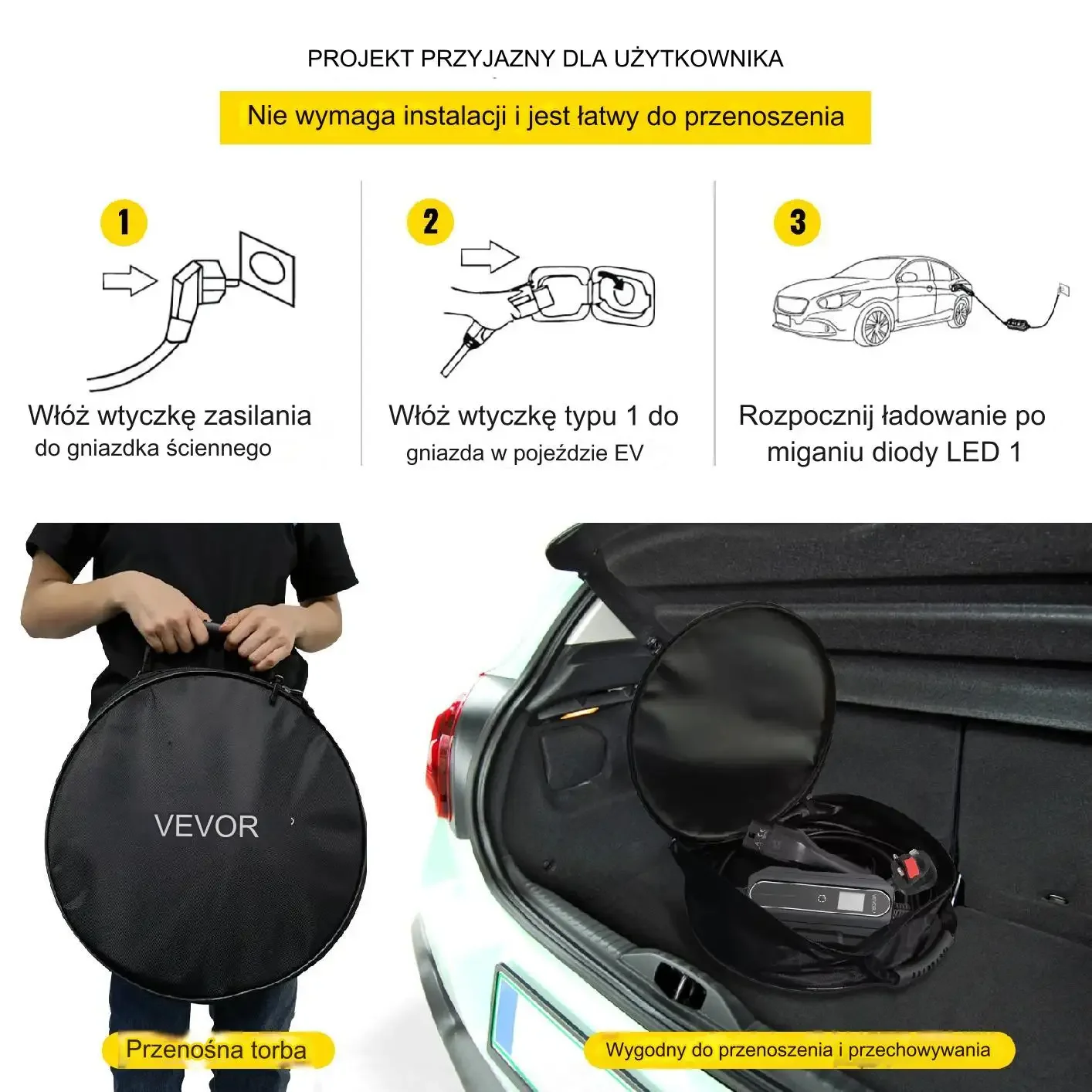 PROJEKT PRZYJAZNY DLA UŻYTKOWNIKA

Nie wymaga instalacji i jest łatwy do przenoszenia

1

Włóż wtyczkę zasilania do gniazdka ściennego

2

Włóż wtyczkę typu 1 do gniazda w pojeździe EV

3

Rozpocznij ładowanie po miganiu diody LED 1

VEVOR

Przenośna torba

Wygodny do przenoszenia i przechowywania