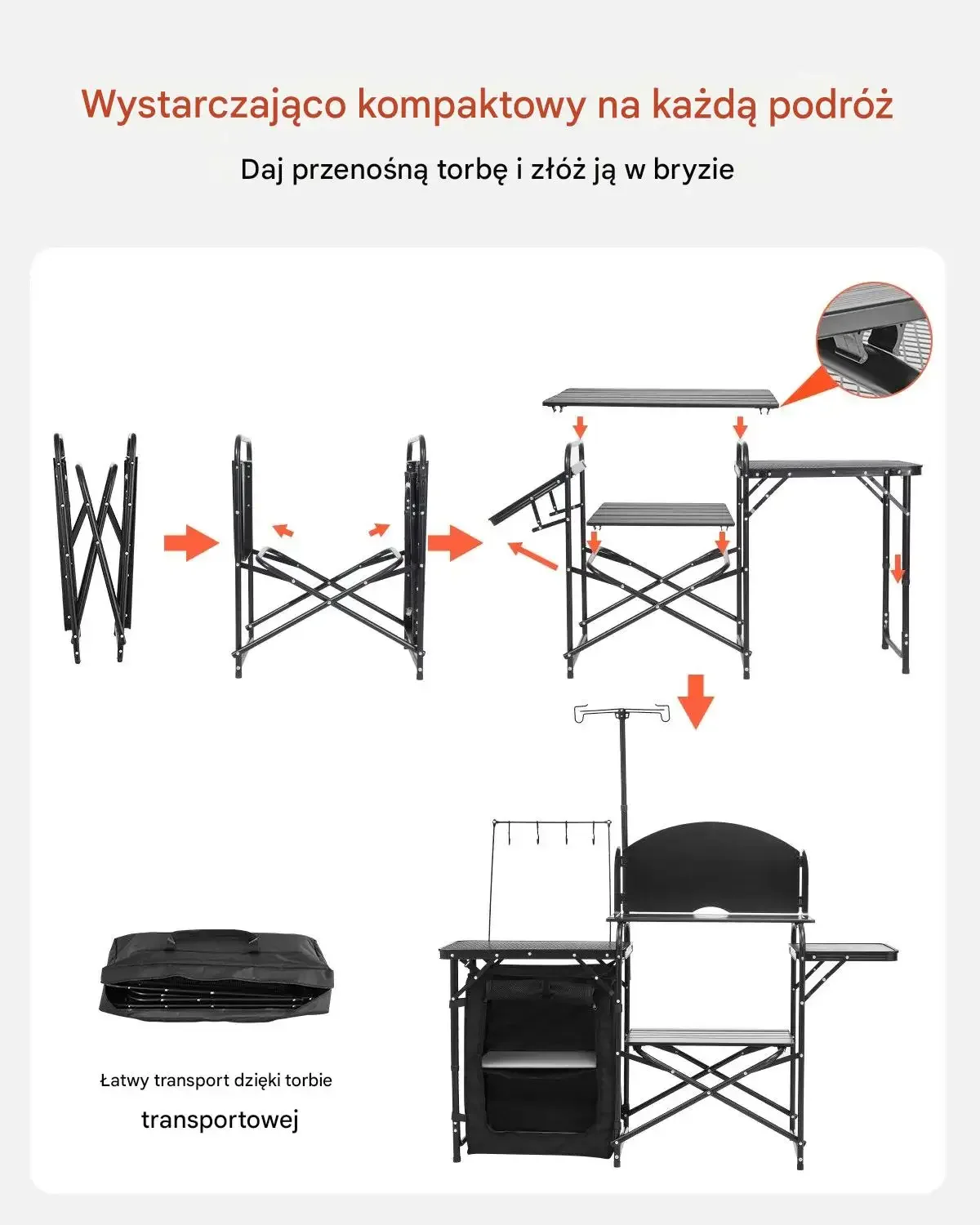 Wystarczająco kompaktowy na każdą podróż

Daj przenośną torbę i złóż ją w bryzie

Łatwy transport dzięki torbie

transportowej